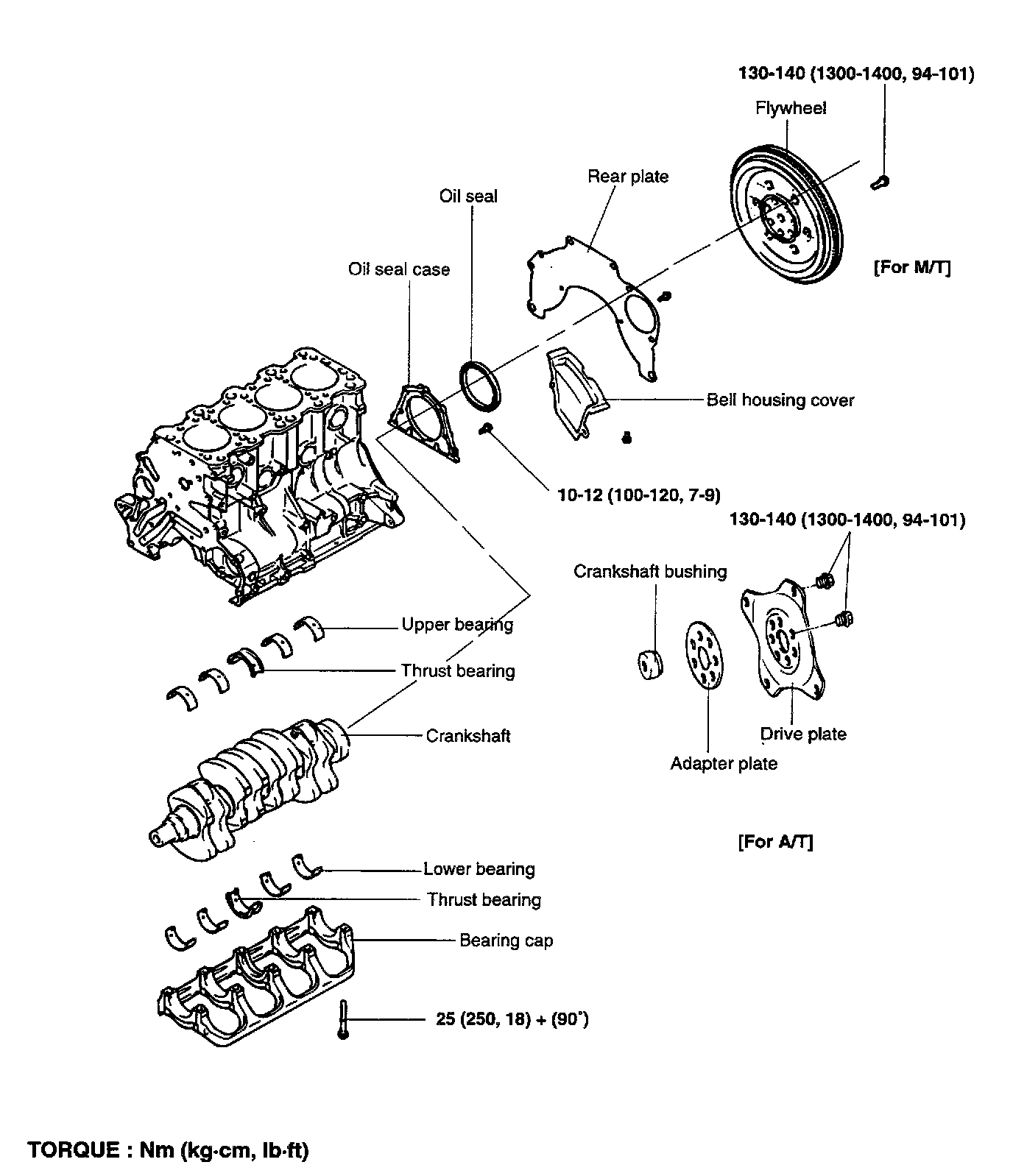 130-140 (1300-1400, 94-101)

Flywheel

Rear plate

Oil seal

Oil seal case

[For M/T]

Bell housing cover

10-12 (100-120, 7-9)

130-140 (1300-1400, 94-101)

Crankshaft bushing

Upper bearing

Thrust bearing

Crankshaft

Drive plate

Adapter plate

[For A/T]

Lower bearing

Thrust bearing

Bearing cap

25 (250, 18) + (90°)

TORQUE : Nm (kg·cm, lb·ft)