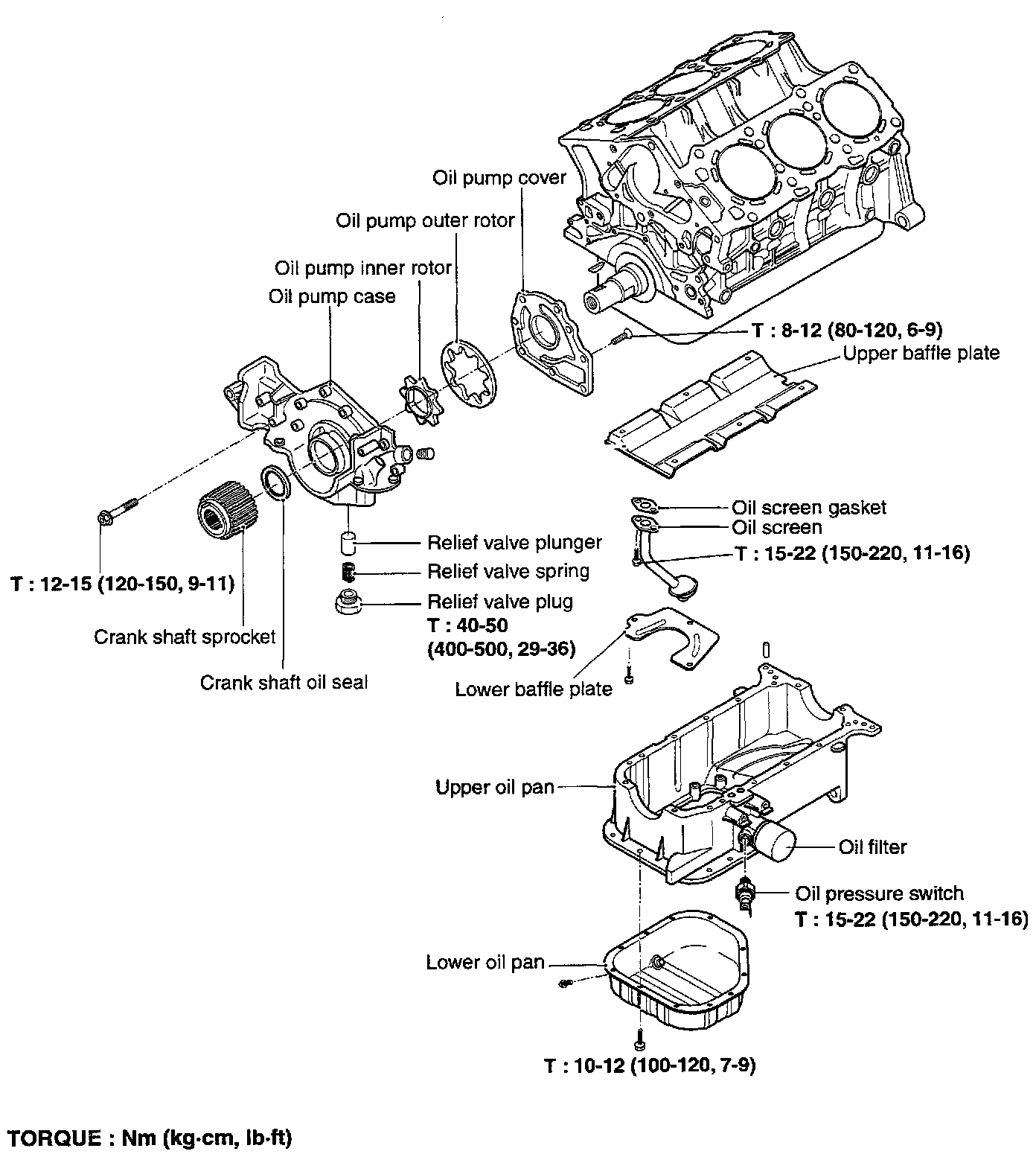 Oil pump cover

Oil pump outer rotor

Oil pump inner rotor

Oil pump case

T : 8-12 (80-120, 6-9)

Upper baffle plate

Oil screen gasket

Oil screen

T : 15-22 (150-220, 11-16)

Relief valve plunger

Relief valve spring

Relief valve plug

T : 40-50

(400-500, 29-36)

T : 12-15 (120-150, 9-11)

Crank shaft sprocket

Crank shaft oil seal

Lower baffle plate

Upper oil pan

Oil filter

Oil pressure switch

T : 15-22 (150-220, 11-16)

Lower oil pan

T : 10-12 (100-120, 7-9)

TORQUE : Nm (kg·cm, lb·ft)