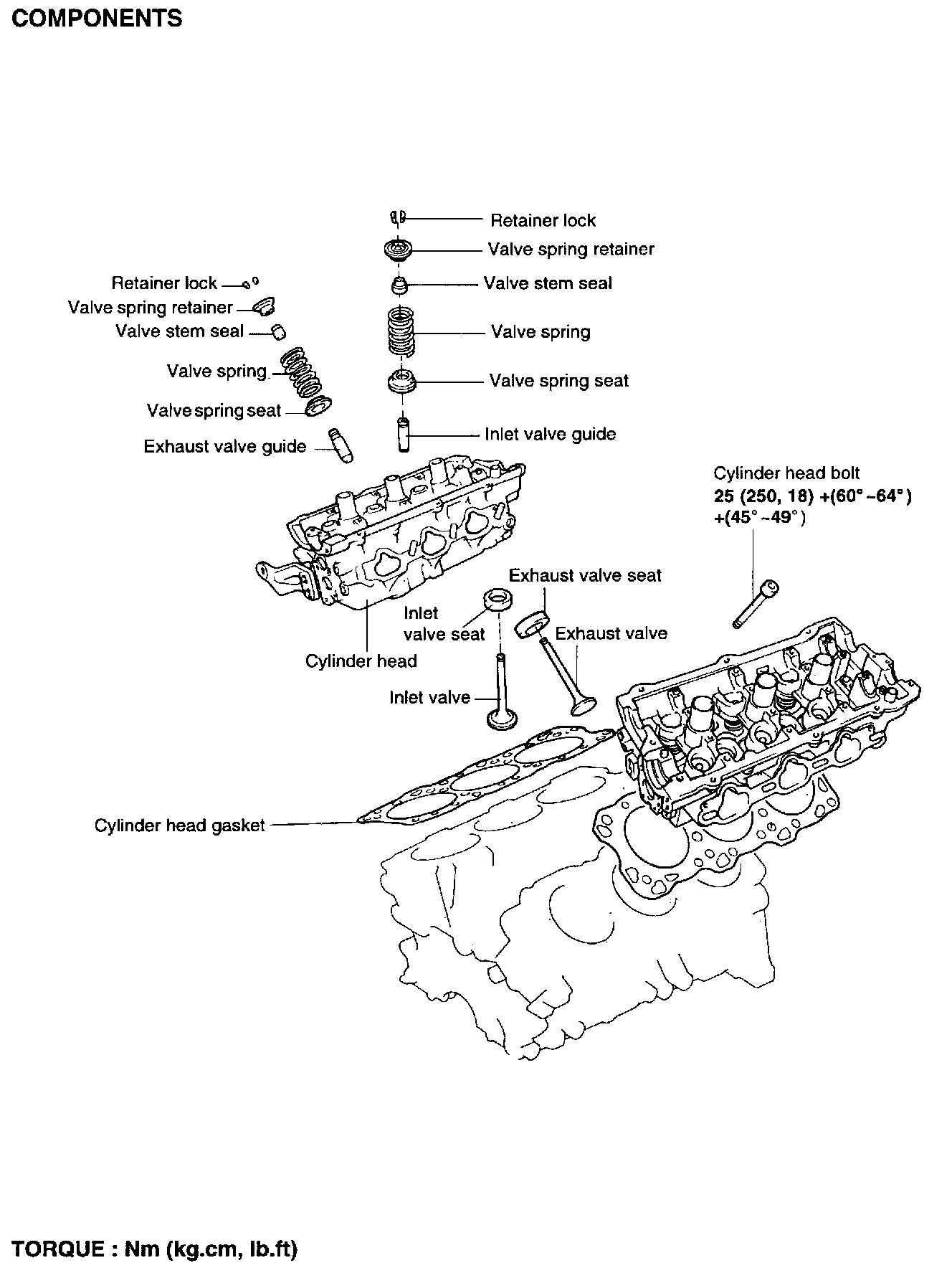 COMPONENTS

Retainer lock
Valve spring retainer
Valve stem seal
Valve spring
Valve spring seat
Inlet valve guide

Retainer lock
Valve spring retainer
Valve stem seal
Valve spring
Valve spring seat
Exhaust valve guide

Cylinder head bolt
25 (250, 18) +(60°~64°) +(45°~49°)

Exhaust valve seat
Inlet valve seat
Exhaust valve
Cylinder head
Inlet valve

Cylinder head gasket

TORQUE : Nm (kg.cm, lb.ft)