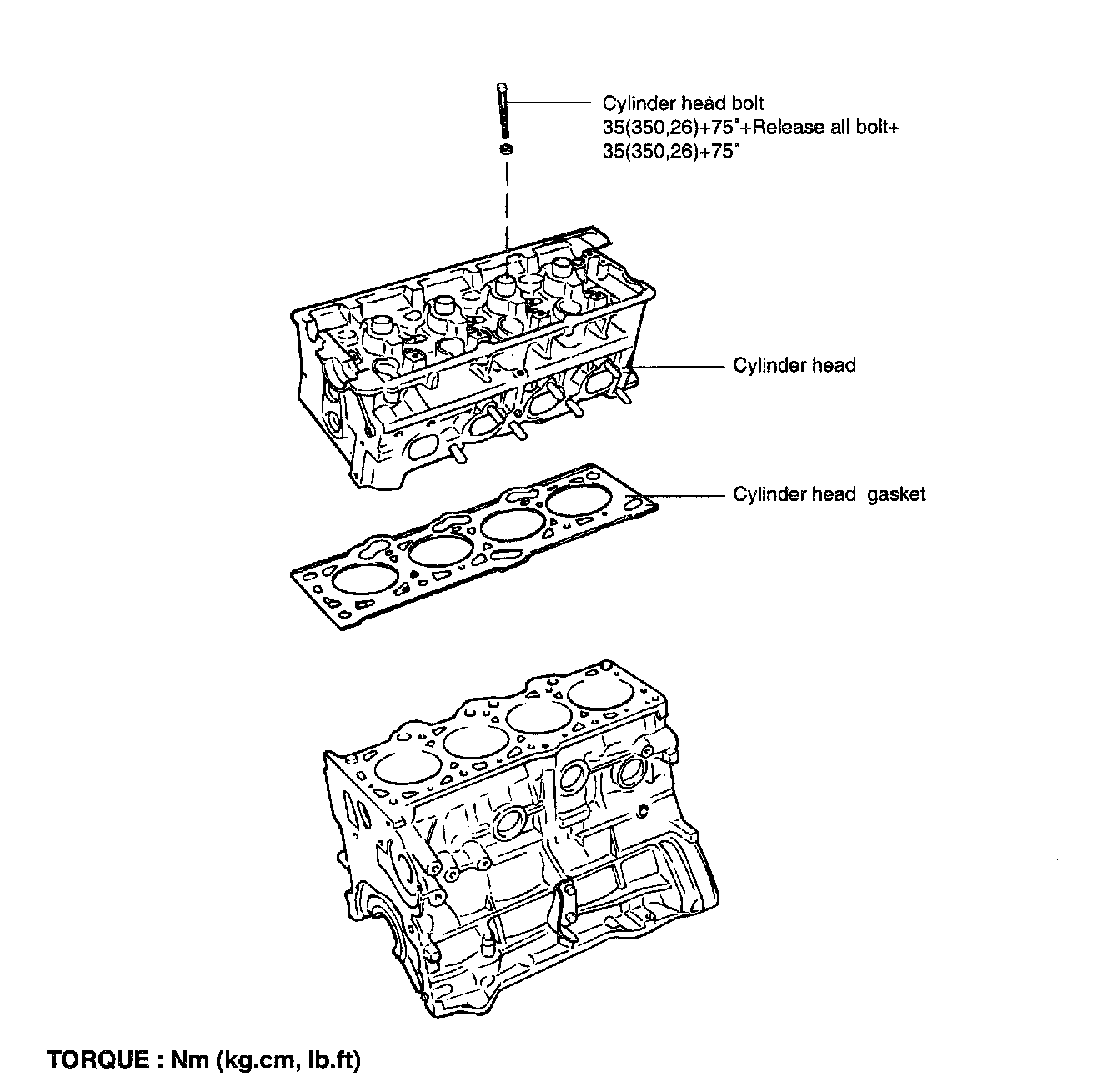 Cylinder head bolt
35(350,26)+75°+Release all bolt+
35(350,26)+75°

Cylinder head

Cylinder head gasket

TORQUE : Nm (kg.cm, lb.ft)