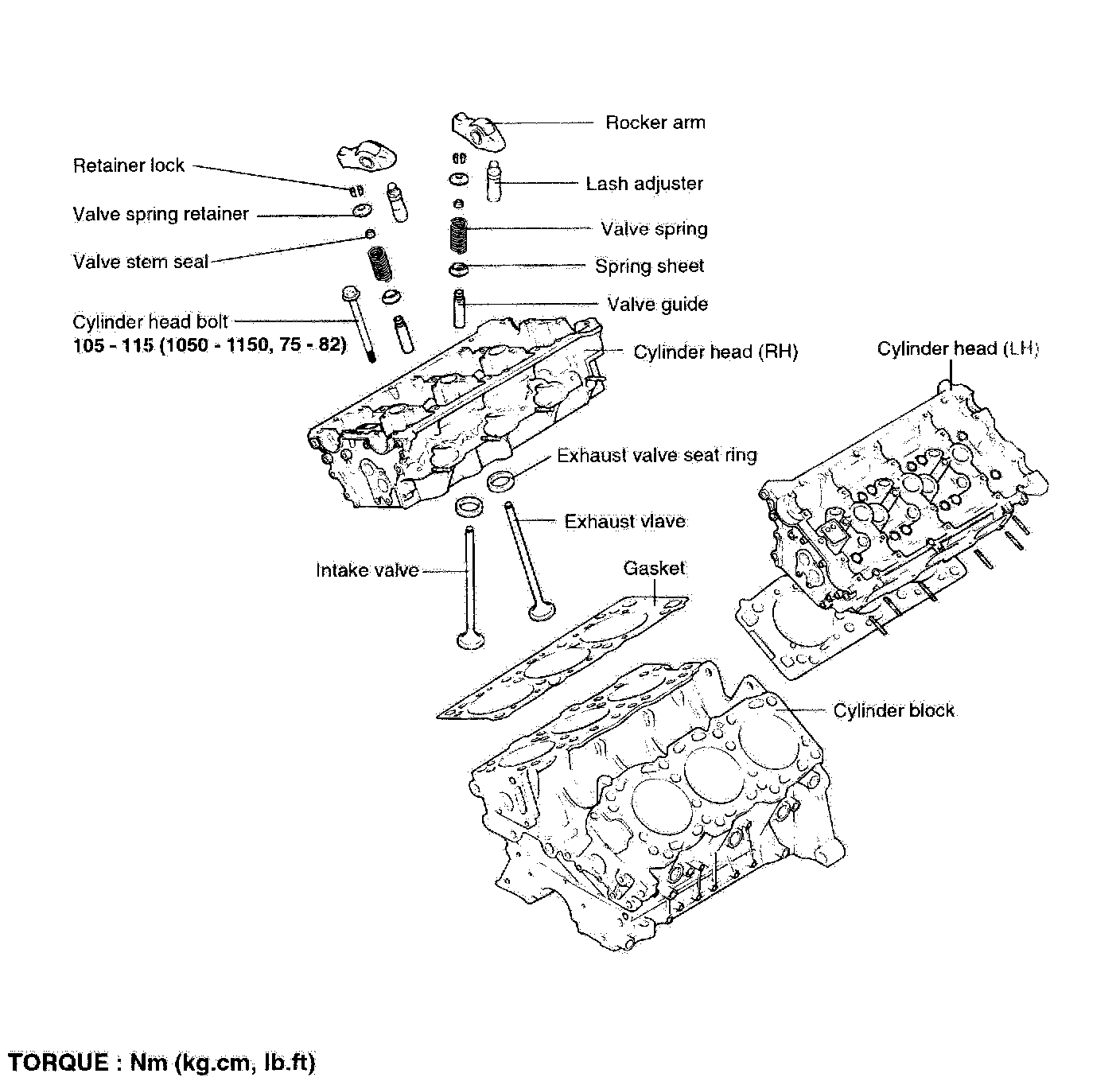 Rocker arm

Retainer lock

Lash adjuster

Valve spring retainer

Valve spring

Valve stem seal

Spring sheet

Valve guide

Cylinder head bolt
105 - 115 (1050 - 1150, 75 - 82)

Cylinder head (RH)

Cylinder head (LH)

Exhaust valve seat ring

Exhaust vlave

Intake valve

Gasket

Cylinder block

TORQUE : Nm (kg.cm, lb.ft)