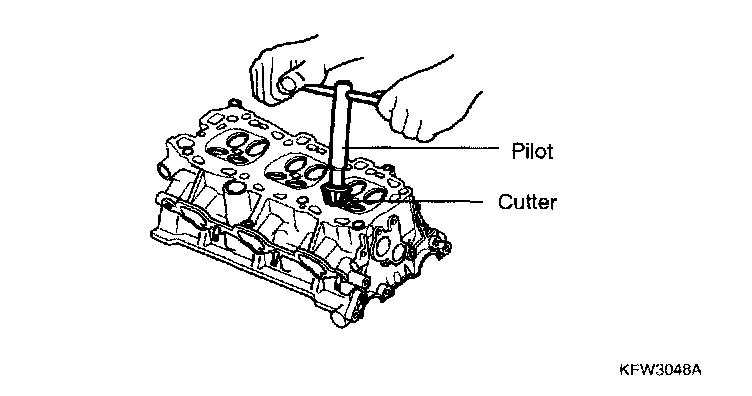 Pilot
Cutter
KFW3048A