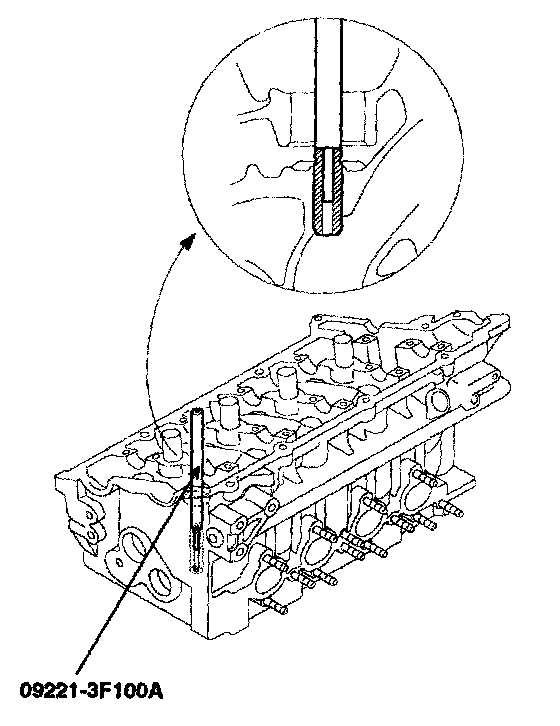 09221-3F100A