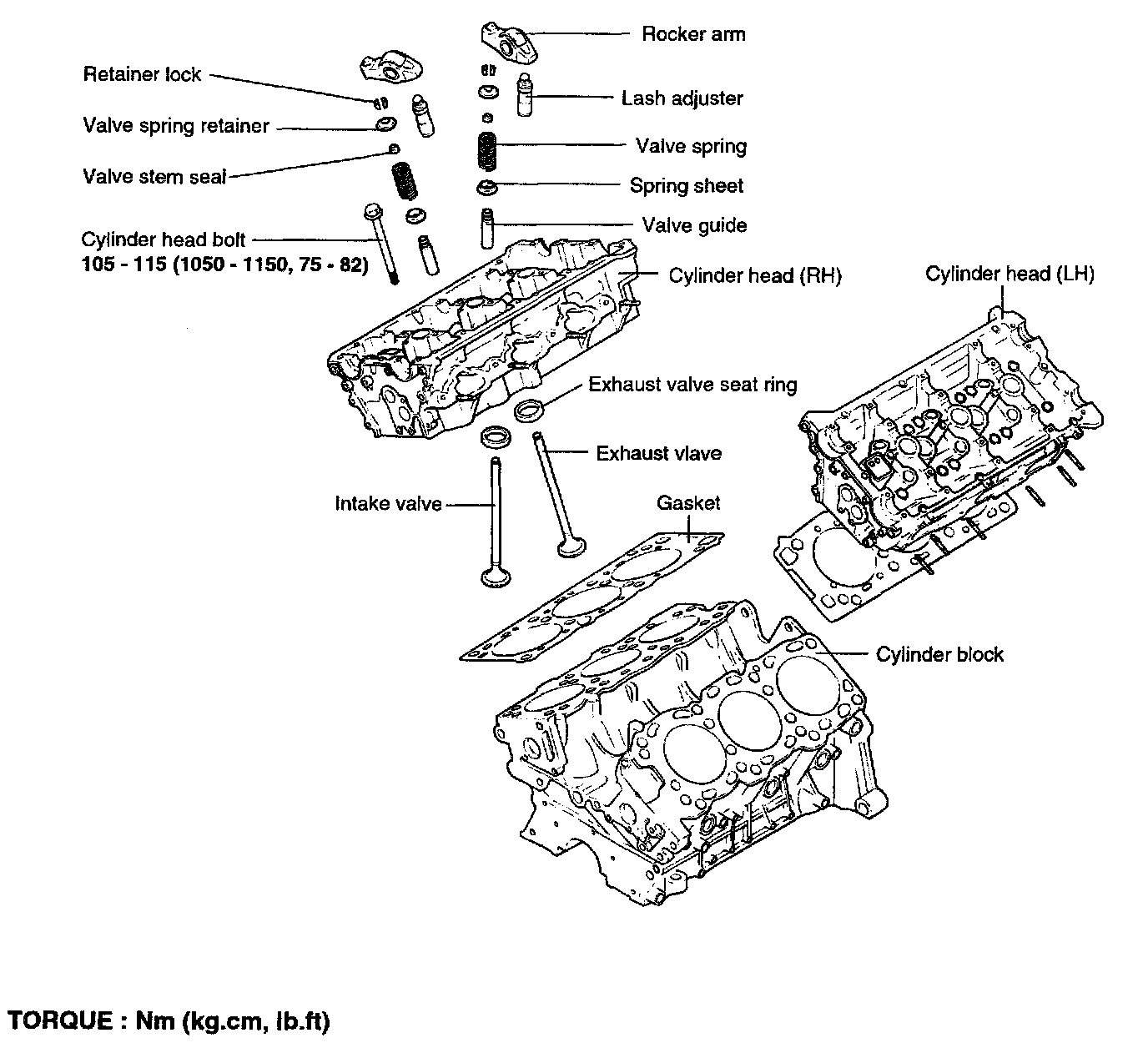 Rocker arm

Retainer lock

Lash adjuster

Valve spring retainer

Valve spring

Valve stem seal

Spring sheet

Valve guide

Cylinder head bolt
105 - 115 (1050 - 1150, 75 - 82)

Cylinder head (RH)

Cylinder head (LH)

Exhaust valve seat ring

Exhaust vlave

Intake valve

Gasket

Cylinder block

TORQUE : Nm (kg.cm, lb.ft)