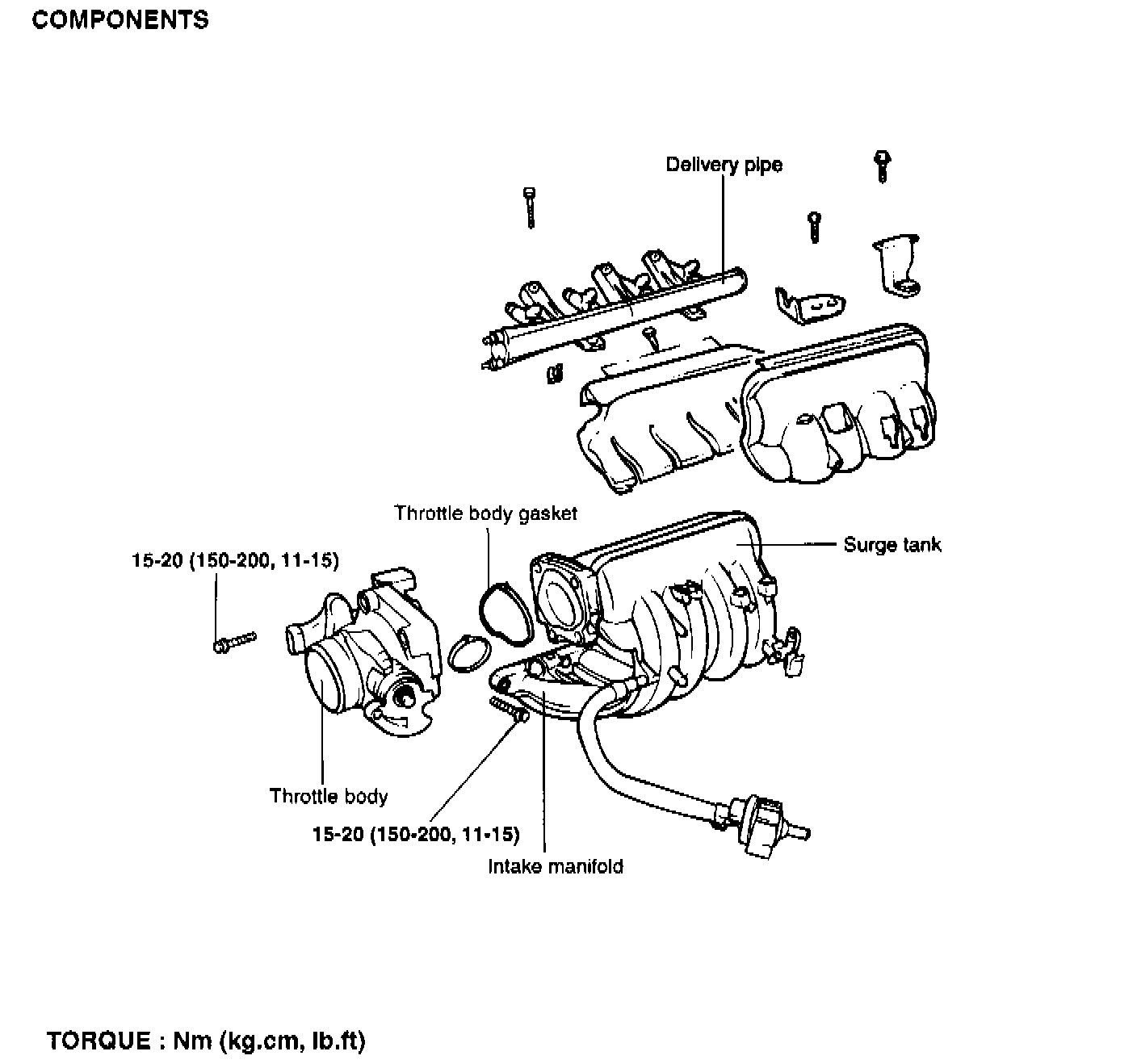 COMPONENTS

Delivery pipe

Throttle body gasket

Surge tank

15-20 (150-200, 11-15)

Throttle body

15-20 (150-200, 11-15)

Intake manifold

TORQUE : Nm (kg.cm, lb.ft)