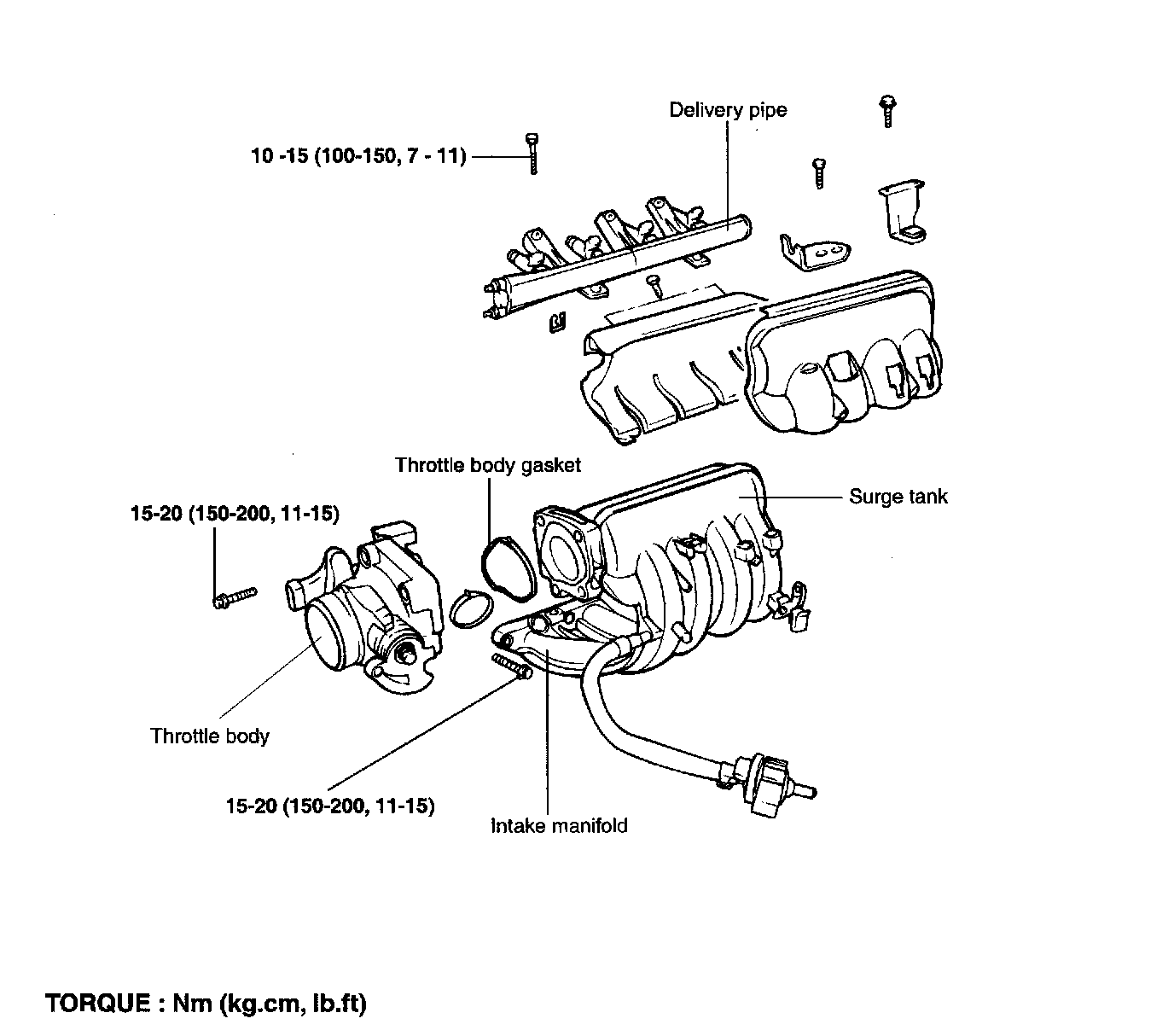 Delivery pipe

10 -15 (100-150, 7 - 11)

Throttle body gasket

Surge tank

15-20 (150-200, 11-15)

Throttle body

15-20 (150-200, 11-15)

Intake manifold

TORQUE : Nm (kg.cm, lb.ft)