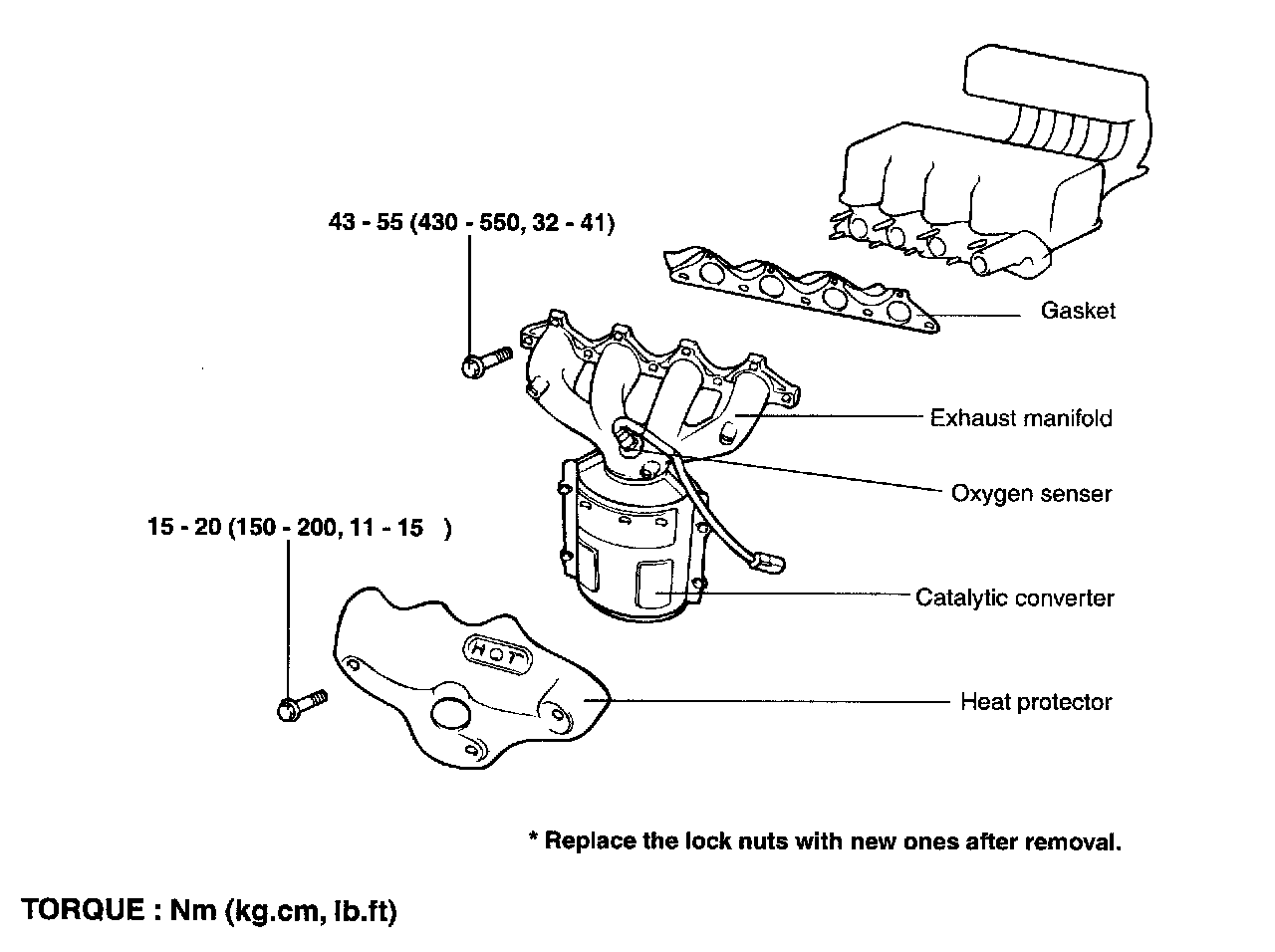 43 - 55 (430 - 550, 32 - 41)

Gasket

Exhaust manifold

Oxygen senser

15 - 20 (150 - 200, 11 - 15 )

Catalytic converter

HOT

Heat protector

* Replace the lock nuts with new ones after removal.

TORQUE : Nm (kg.cm, lb.ft)