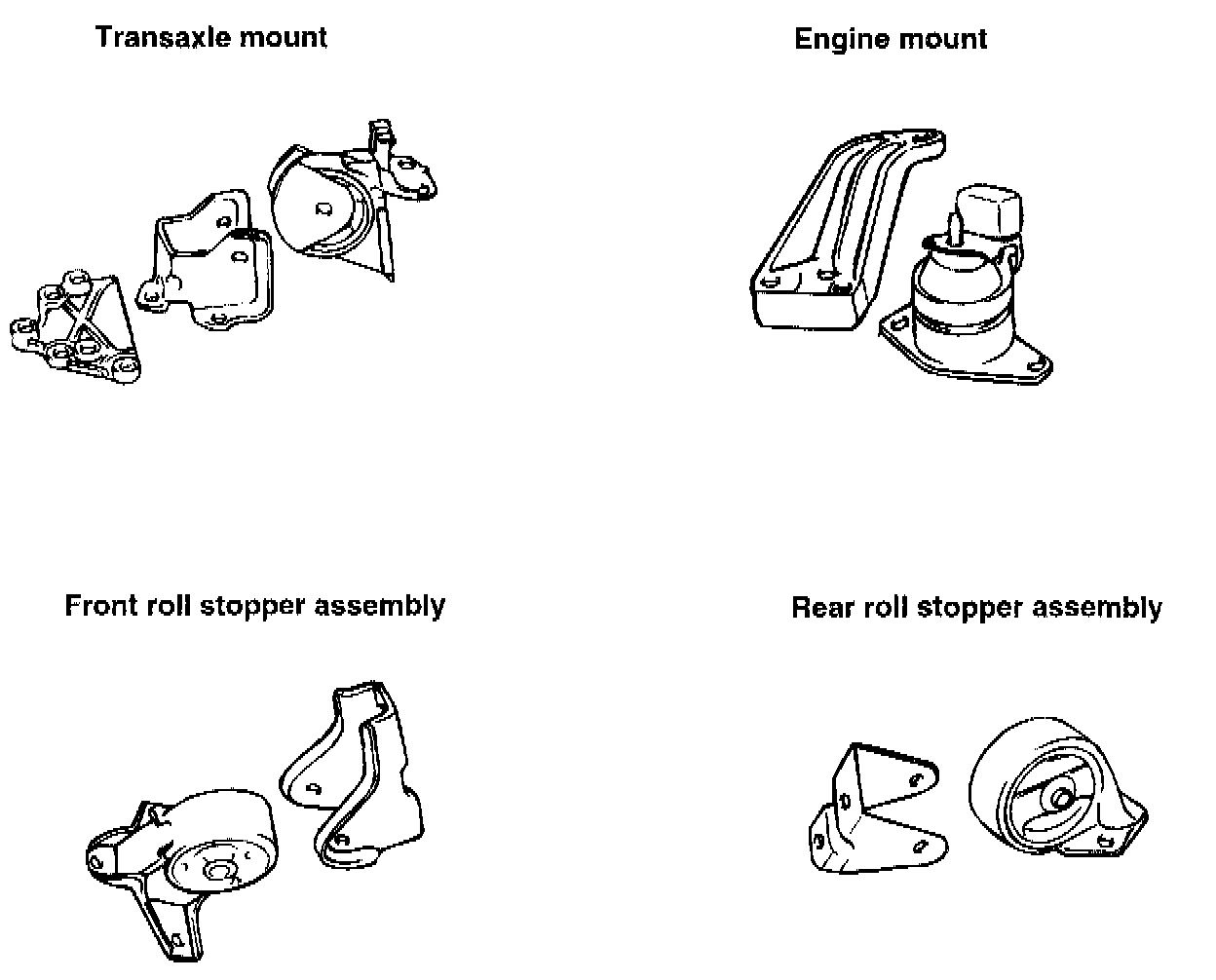 Transaxle mount

Engine mount

Front roll stopper assembly

Rear roll stopper assembly