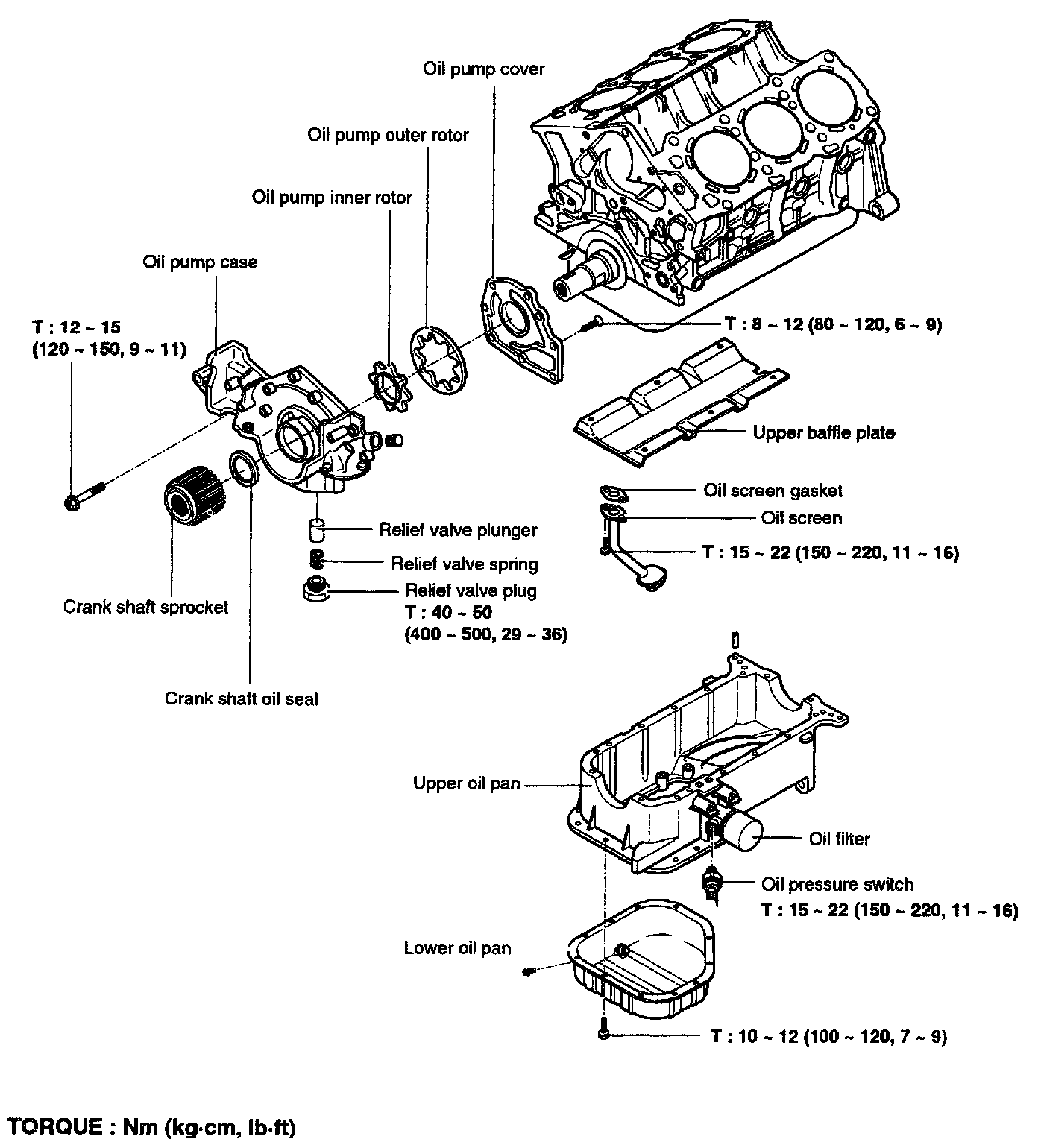 Oil pump cover

Oil pump outer rotor

Oil pump inner rotor

Oil pump case

T : 12 ~ 15
(120 ~ 150, 9 ~ 11)

T : 8 ~ 12 (80 ~ 120, 6 ~ 9)

Upper baffle plate

Oil screen gasket

Oil screen

T : 15 ~ 22 (150 ~ 220, 11 ~ 16)

Relief valve plunger

Relief valve spring

Relief valve plug
T : 40 ~ 50
(400 ~ 500, 29 ~ 36)

Crank shaft sprocket

Crank shaft oil seal

Upper oil pan

Oil filter

Oil pressure switch
T : 15 ~ 22 (150 ~ 220, 11 ~ 16)

Lower oil pan

T : 10 ~ 12 (100 ~ 120, 7 ~ 9)

TORQUE : Nm (kg·cm, lb·ft)