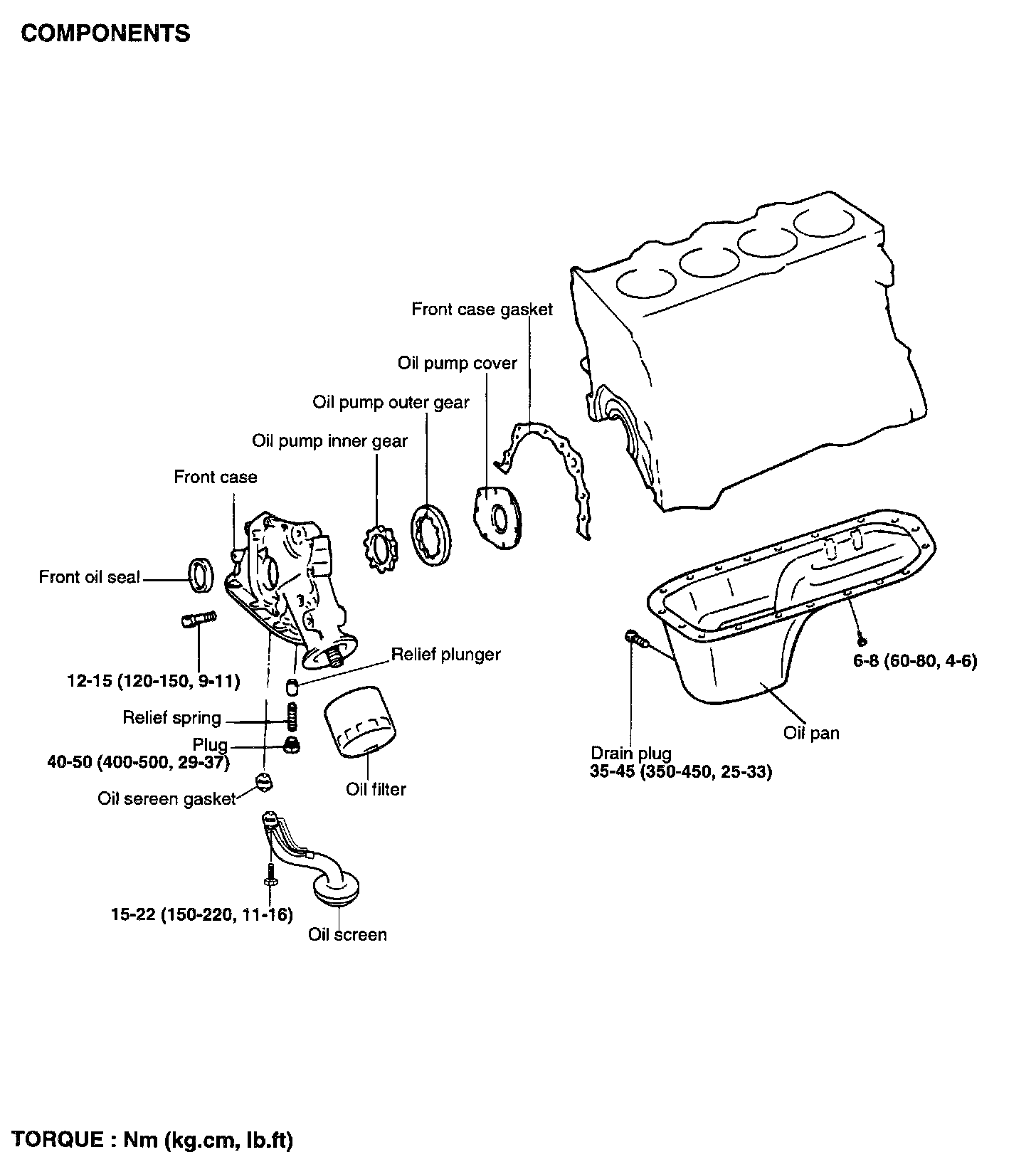 COMPONENTS

Front case gasket

Oil pump cover

Oil pump outer gear

Oil pump inner gear

Front case

Front oil seal

12-15 (120-150, 9-11)

Relief plunger

Relief spring

Plug

40-50 (400-500, 29-37)

Oil sereen gasket

Oil filter

15-22 (150-220, 11-16)

Oil screen

6-8 (60-80, 4-6)

Oil pan

Drain plug

35-45 (350-450, 25-33)

TORQUE : Nm (kg.cm, lb.ft)