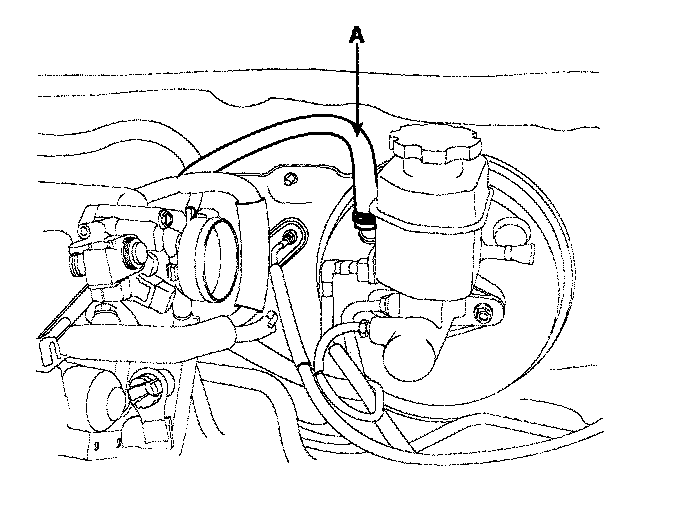 A