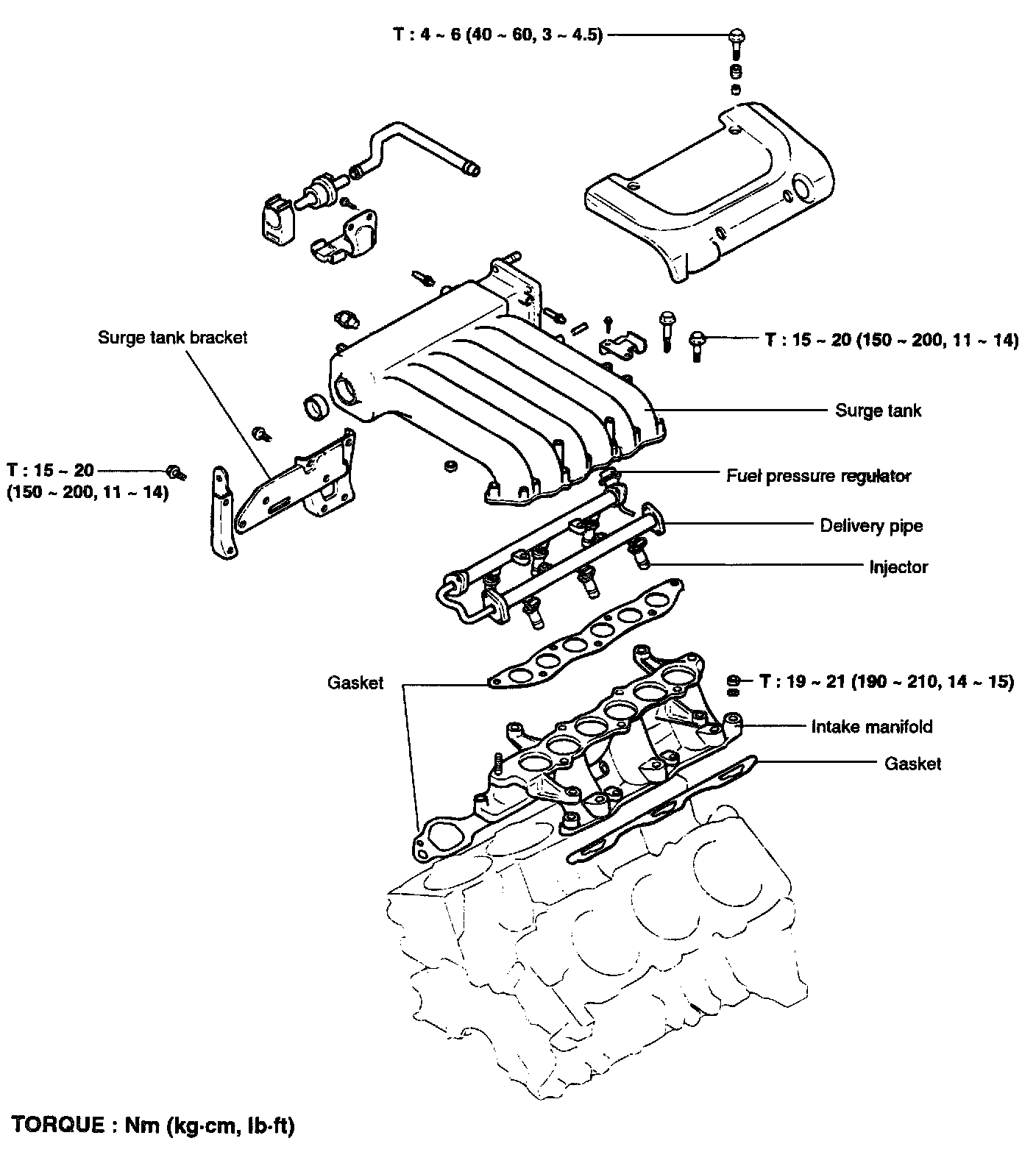 T : 4 ~ 6 (40 ~ 60, 3 ~ 4.5)

Surge tank bracket

T : 15 ~ 20 (150 ~ 200, 11 ~ 14)

Surge tank

T : 15 ~ 20
(150 ~ 200, 11 ~ 14)

Fuel pressure regulator

Delivery pipe

Injector

Gasket

T : 19 ~ 21 (190 ~ 210, 14 ~ 15)

Intake manifold

Gasket

TORQUE : Nm (kg·cm, lb·ft)