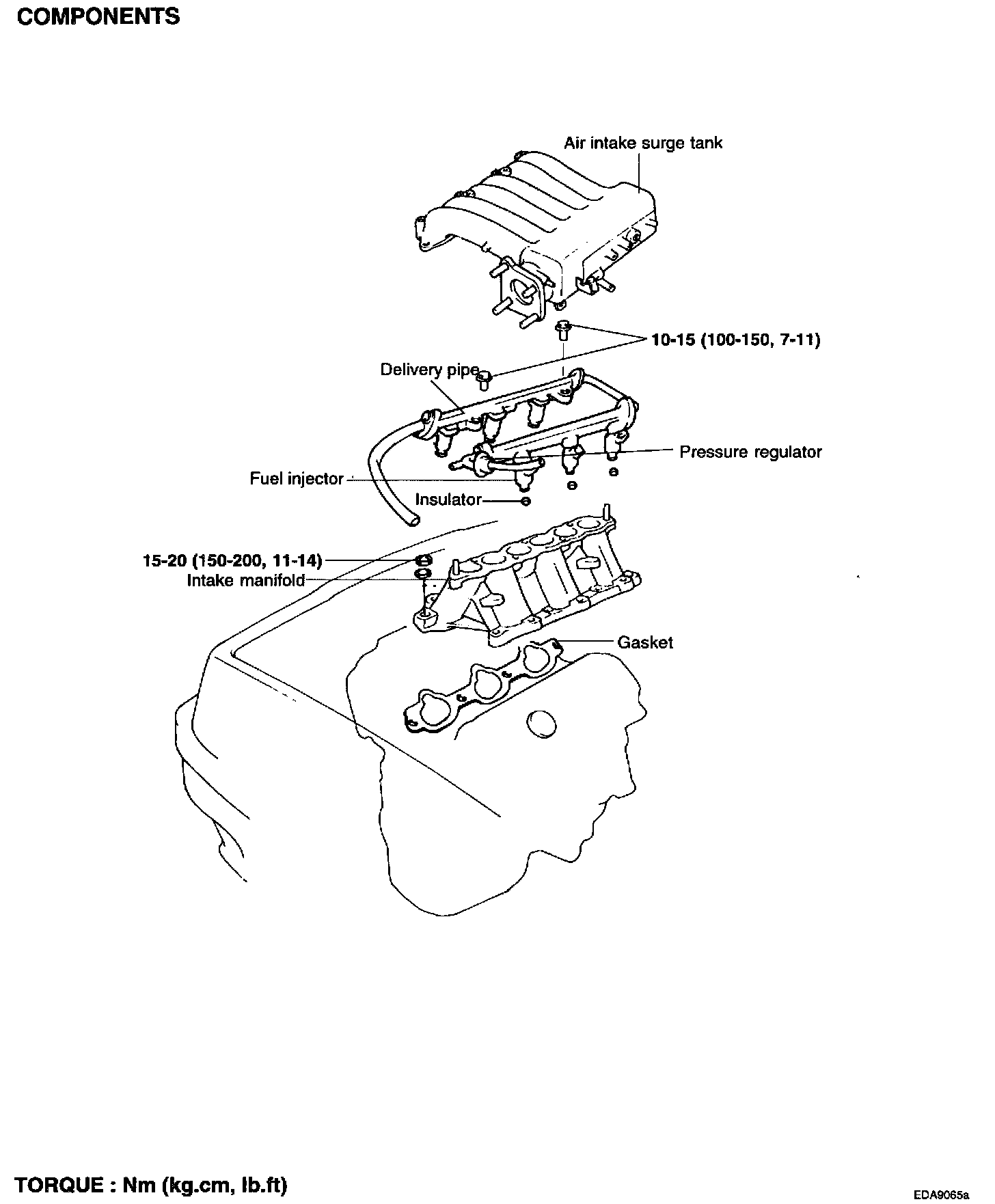 COMPONENTS

Air intake surge tank

10-15 (100-150, 7-11)

Delivery pipe

Pressure regulator

Fuel injector

Insulator

15-20 (150-200, 11-14)

Intake manifold

Gasket

TORQUE : Nm (kg.cm, lb.ft)

EDA9065a