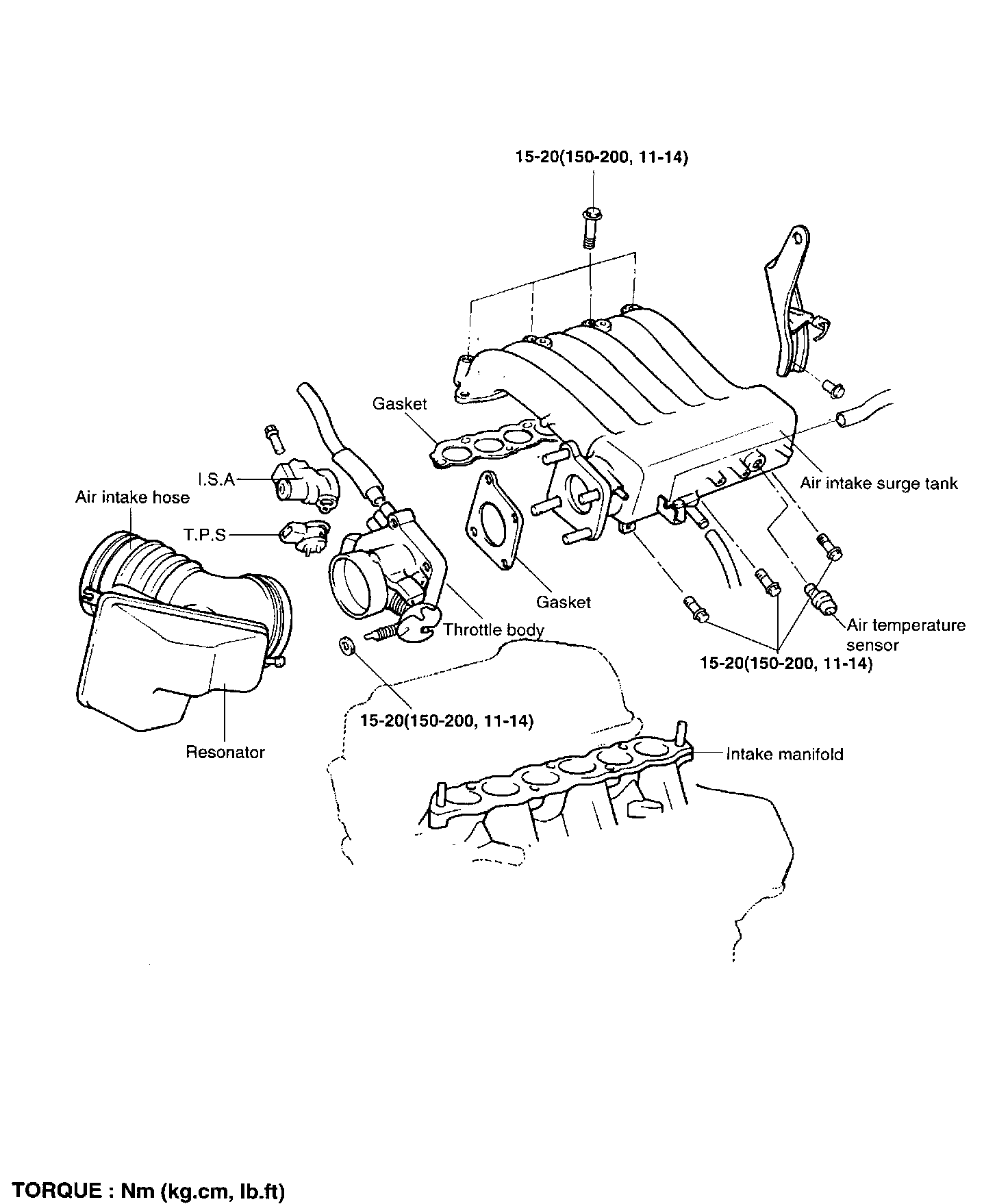 15-20(150-200, 11-14)

Gasket

I.S.A

Air intake hose

T.P.S

Air intake surge tank

Gasket

Throttle body

Air temperature sensor

15-20(150-200, 11-14)

15-20(150-200, 11-14)

Resonator

Intake manifold

TORQUE : Nm (kg.cm, lb.ft)