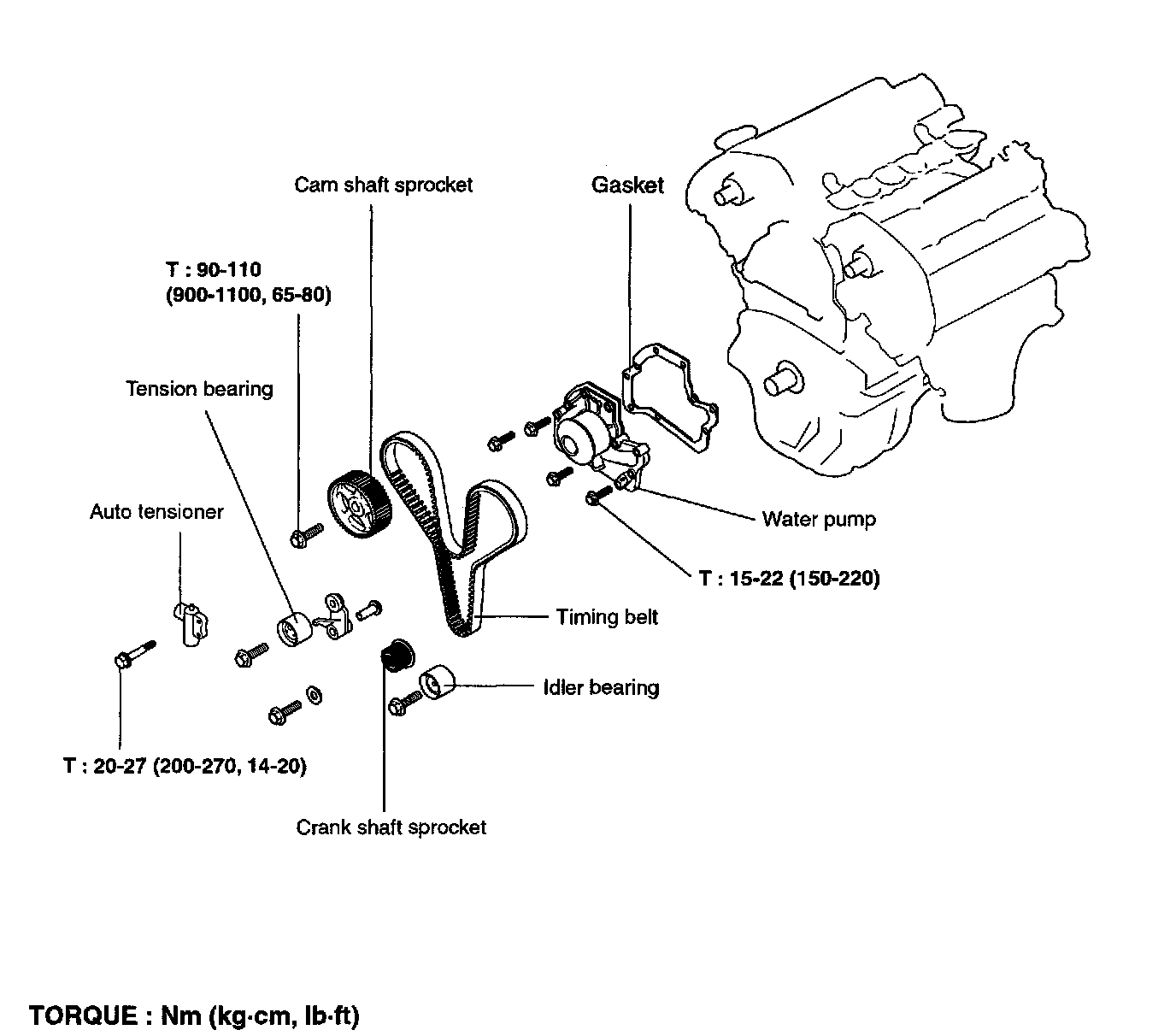 Cam shaft sprocket

Gasket

T : 90-110
(900-1100, 65-80)

Tension bearing

Auto tensioner

Water pump

T : 15-22 (150-220)

Timing belt

Idler bearing

T : 20-27 (200-270, 14-20)

Crank shaft sprocket

TORQUE : Nm (kg·cm, lb·ft)