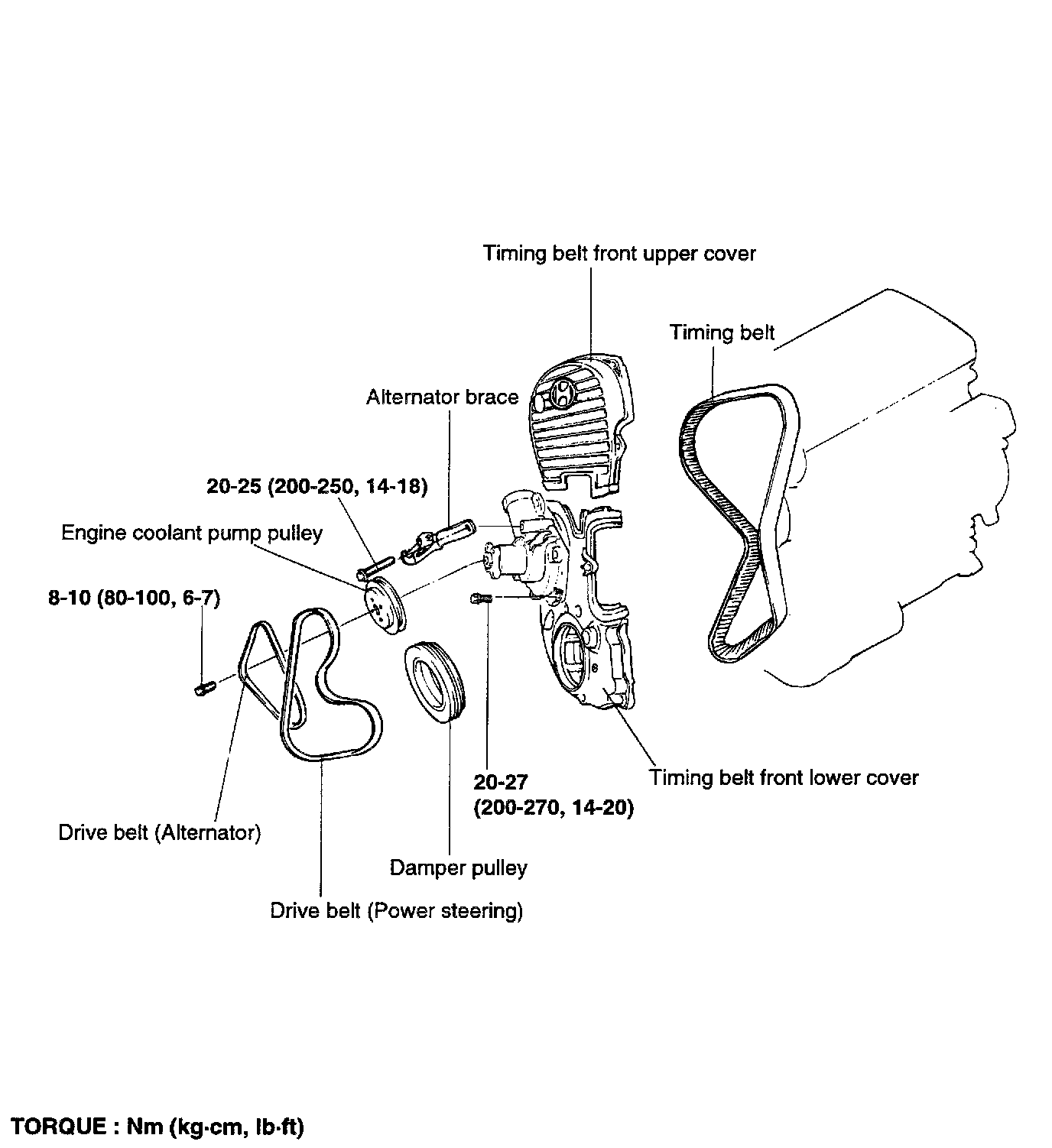 Timing belt front upper cover

Timing belt

Alternator brace

20-25 (200-250, 14-18)

Engine coolant pump pulley

8-10 (80-100, 6-7)

20-27
(200-270, 14-20)

Timing belt front lower cover

Drive belt (Alternator)

Damper pulley

Drive belt (Power steering)

TORQUE : Nm (kg·cm, lb·ft)