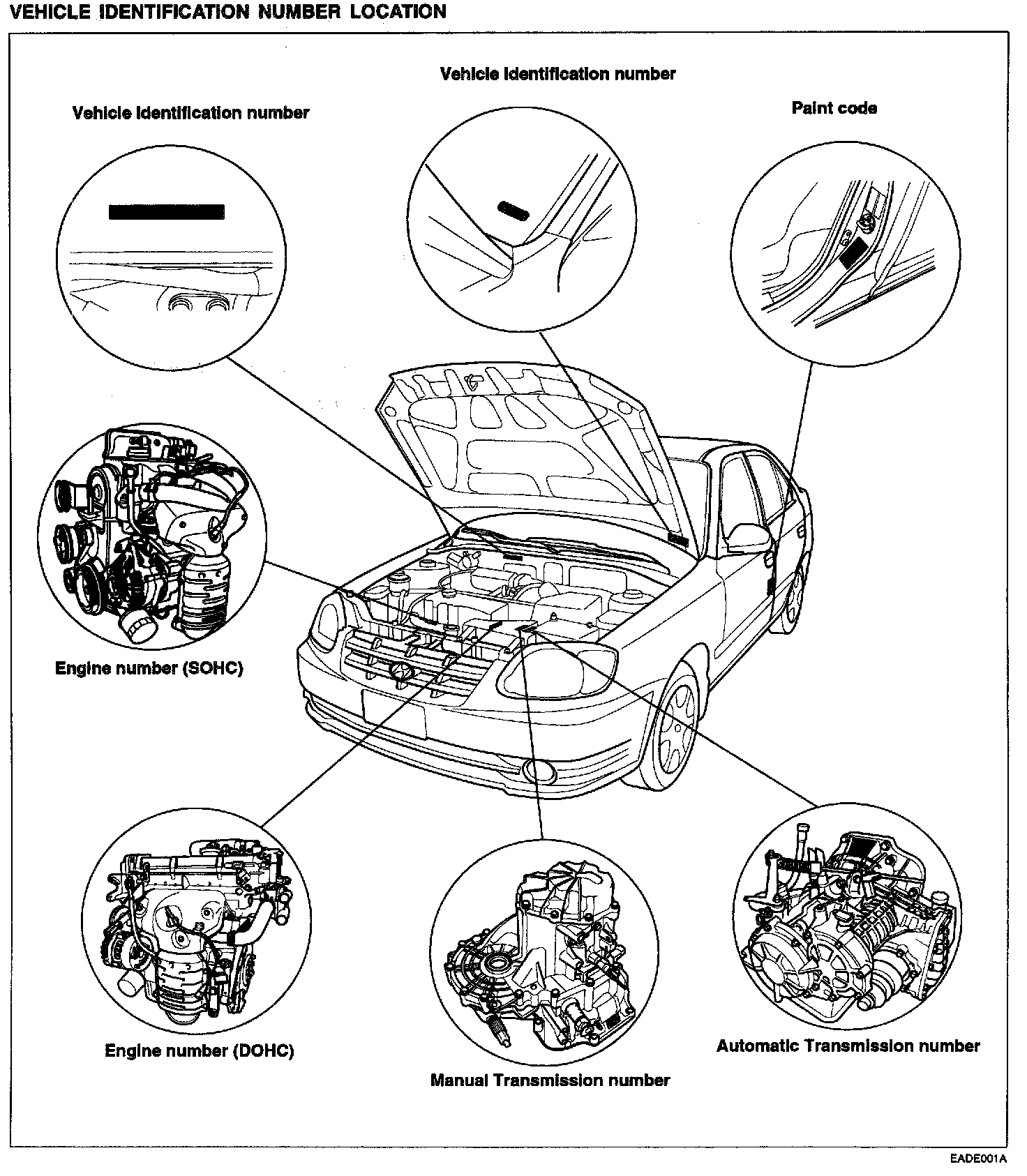 VEHICLE IDENTIFICATION NUMBER LOCATION

Vehicle identification number

Vehicle identification number

Paint code

Engine number (SOHC)

Engine number (DOHC)

Manual Transmission number

Automatic Transmission number

EADE001A