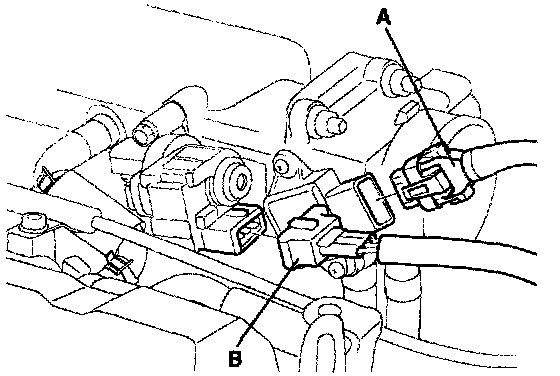 A

B