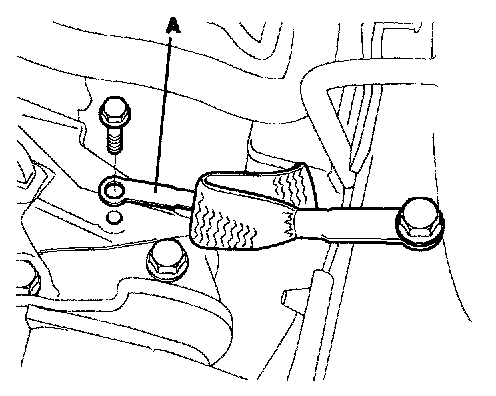 A