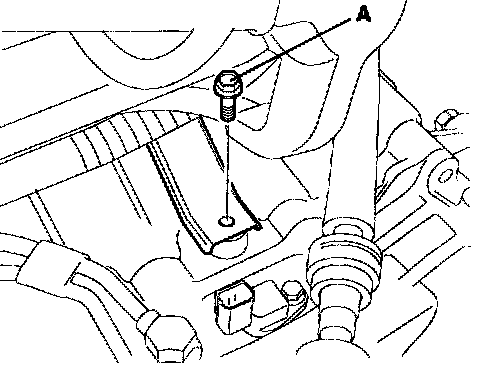 A