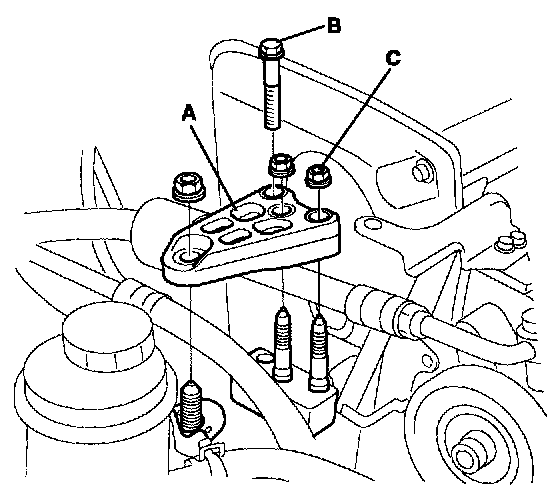 B
C
A