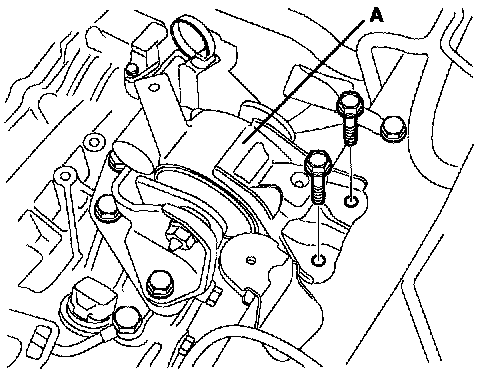 A