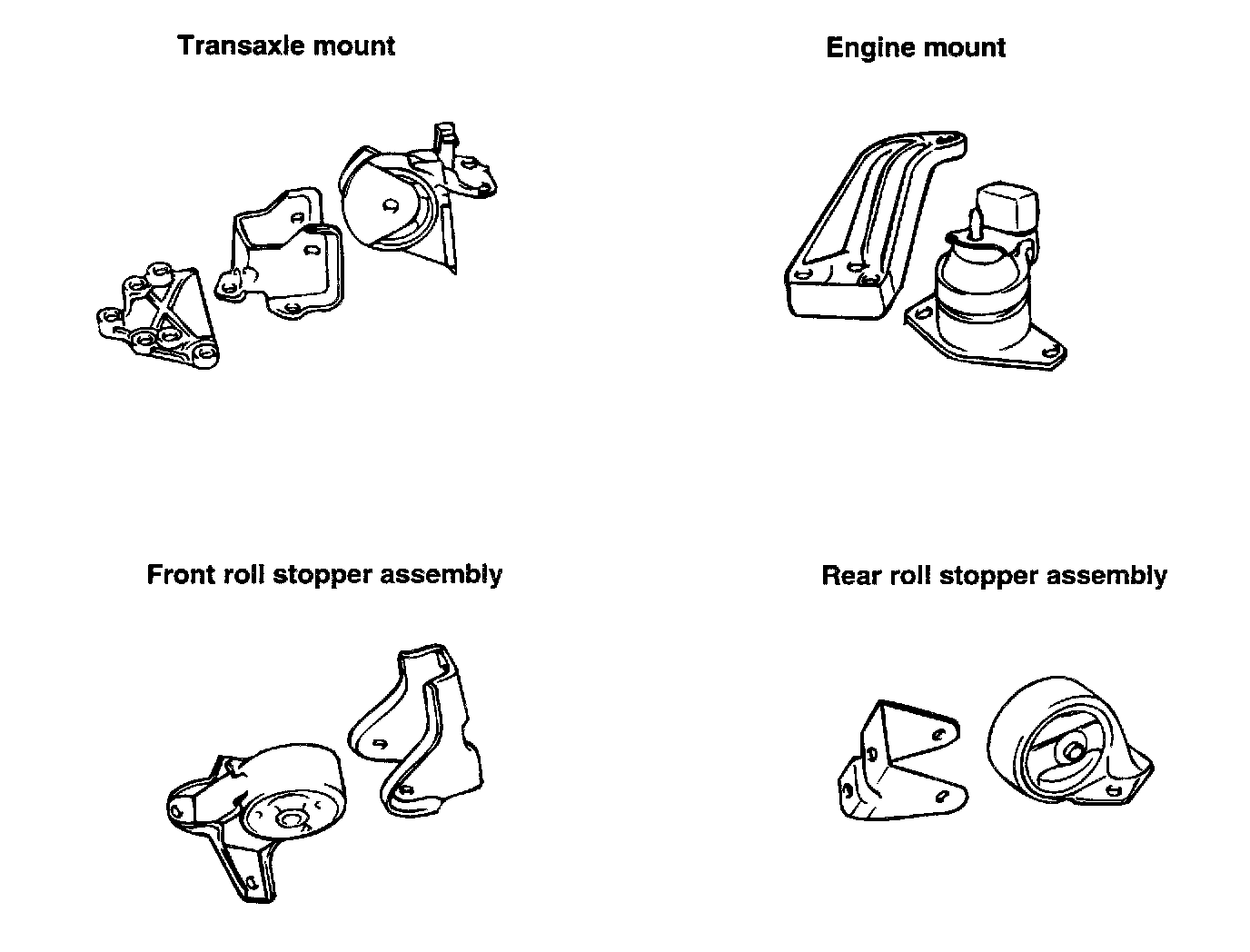 Transaxle mount

Engine mount

Front roll stopper assembly

Rear roll stopper assembly