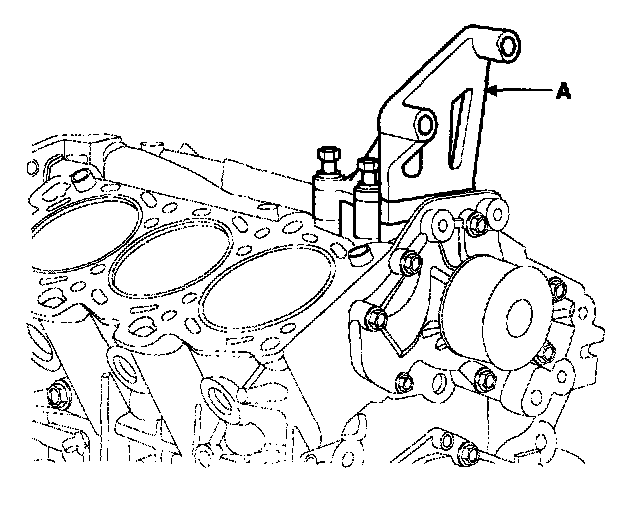 A