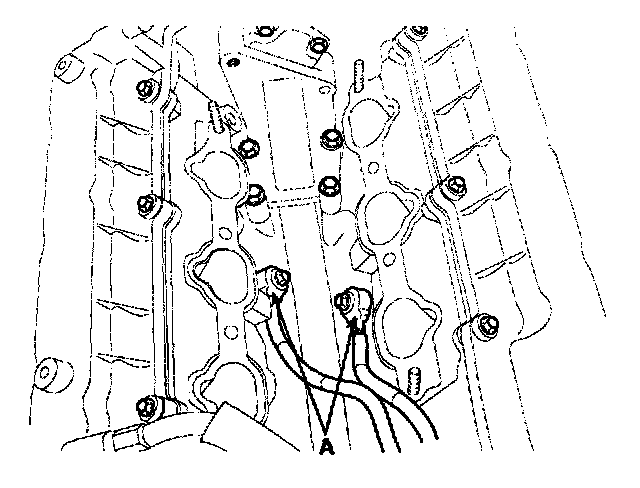 A