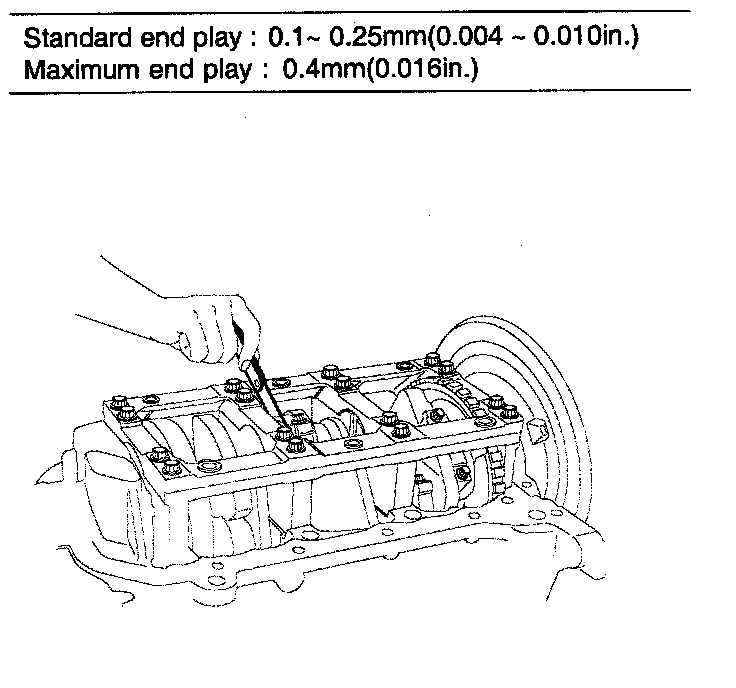 Standard end play : 0.1~ 0.25mm(0.004 ~ 0.010in.)
Maximum end play : 0.4mm(0.016in.)