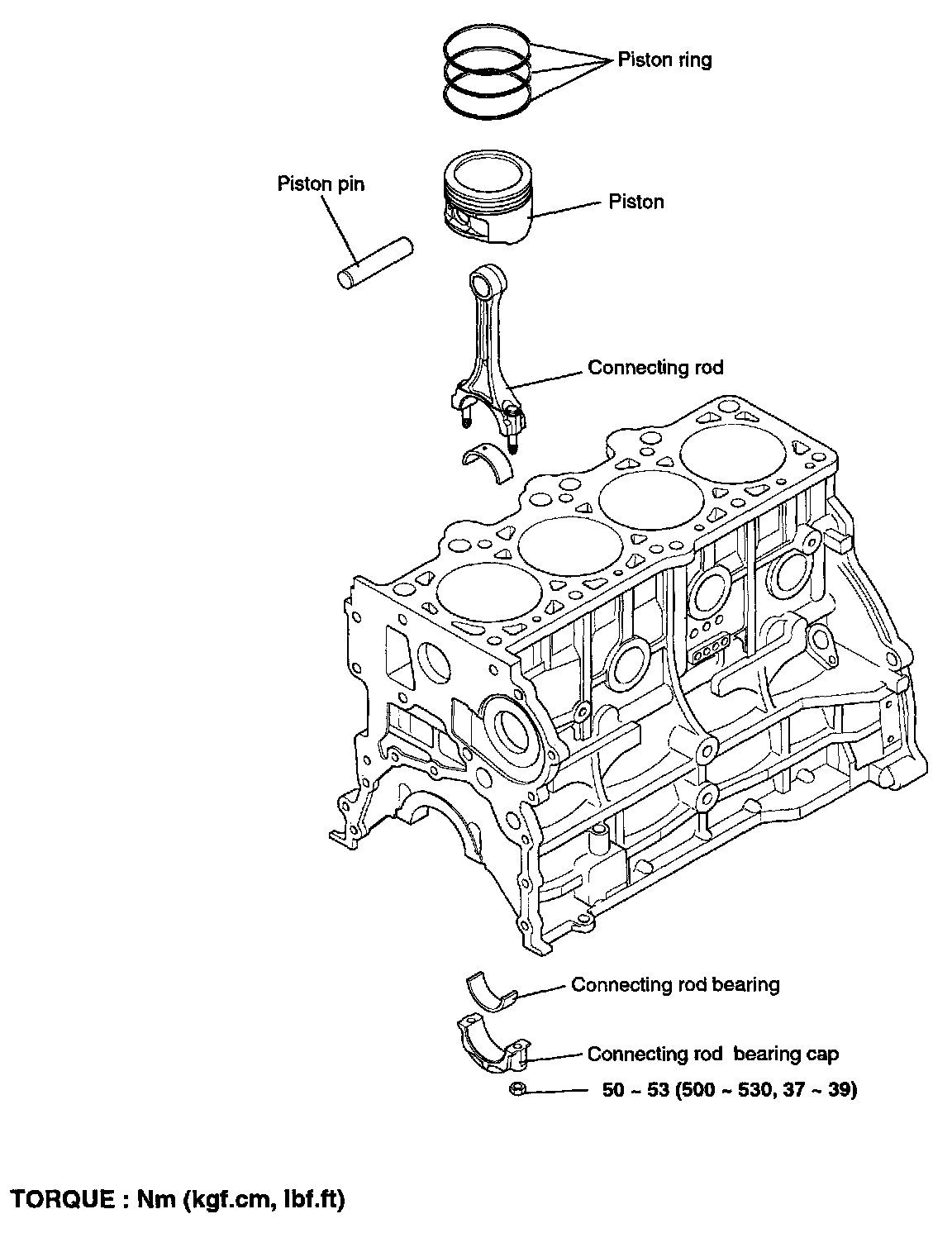 Piston ring

Piston pin

Piston

Connecting rod

Connecting rod bearing

Connecting rod bearing cap

50 ~ 53 (500 ~ 530, 37 ~ 39)

TORQUE : Nm (kgf.cm, lbf.ft)