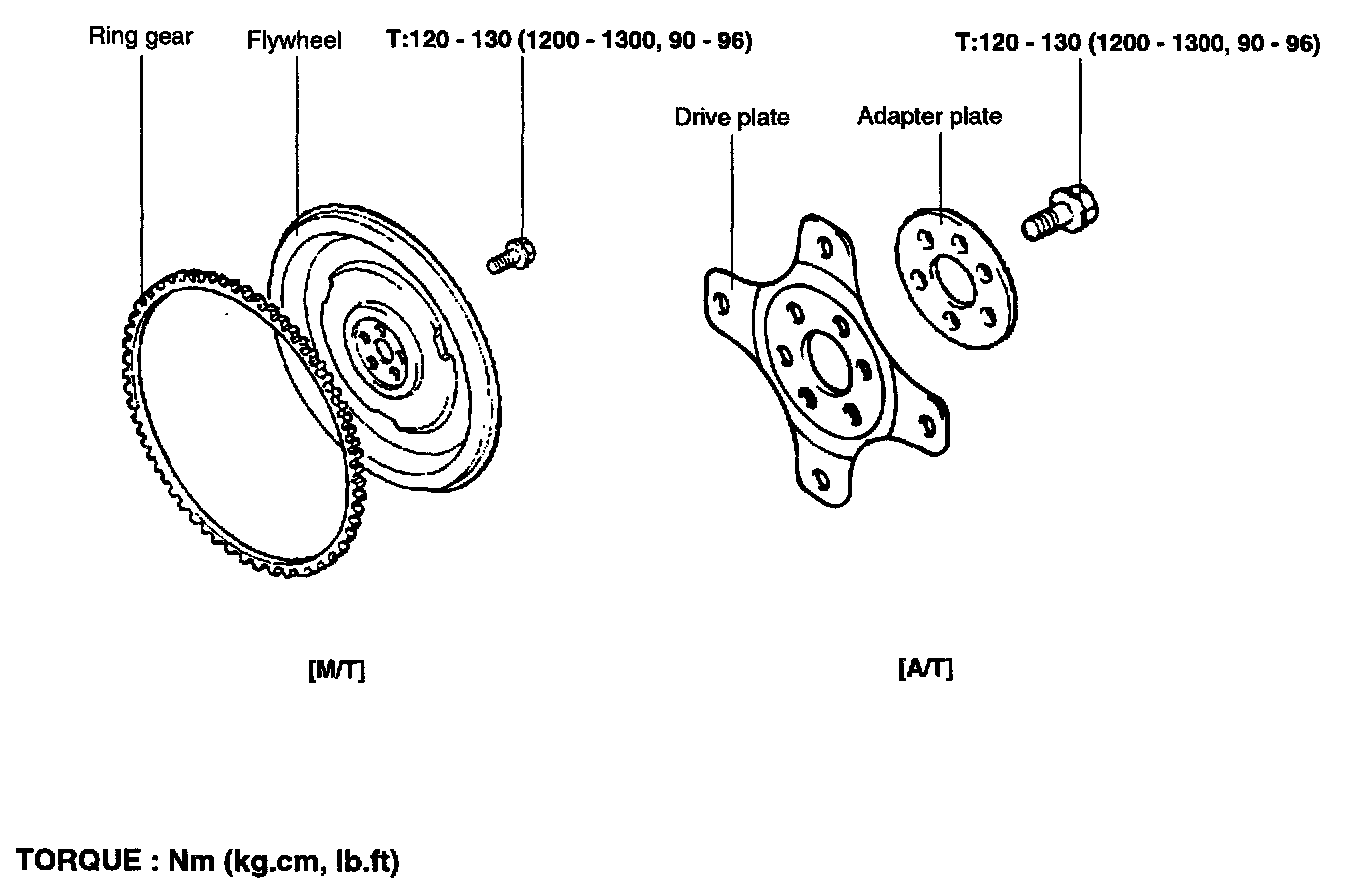 Ring gear

Flywheel

T:120 - 130 (1200 - 1300, 90 - 96)

T:120 - 130 (1200 - 1300, 90 - 96)

Drive plate

Adapter plate

[M/T]

[A/T]

TORQUE : Nm (kg.cm, lb.ft)