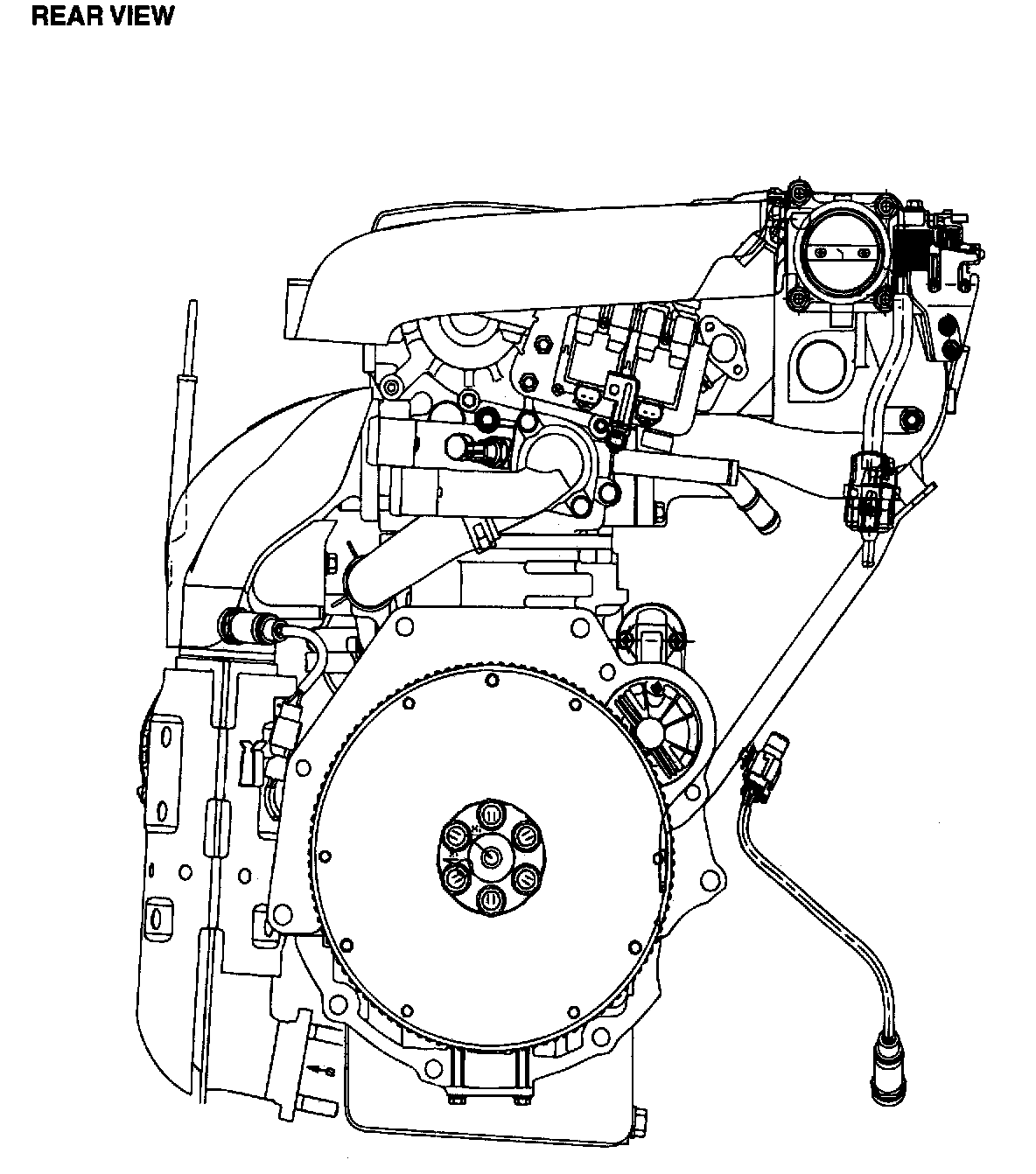 REAR VIEW