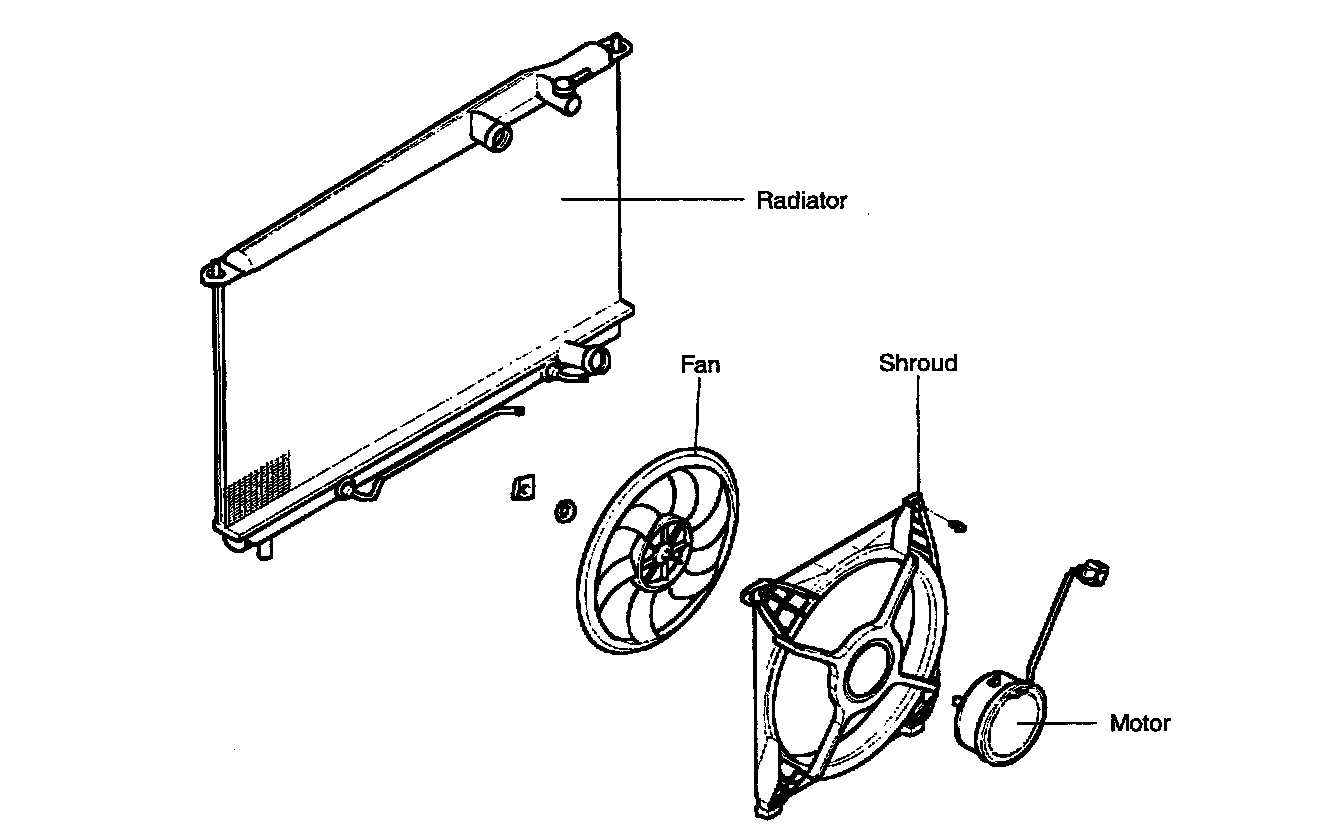 Radiator

Fan

Shroud

Motor