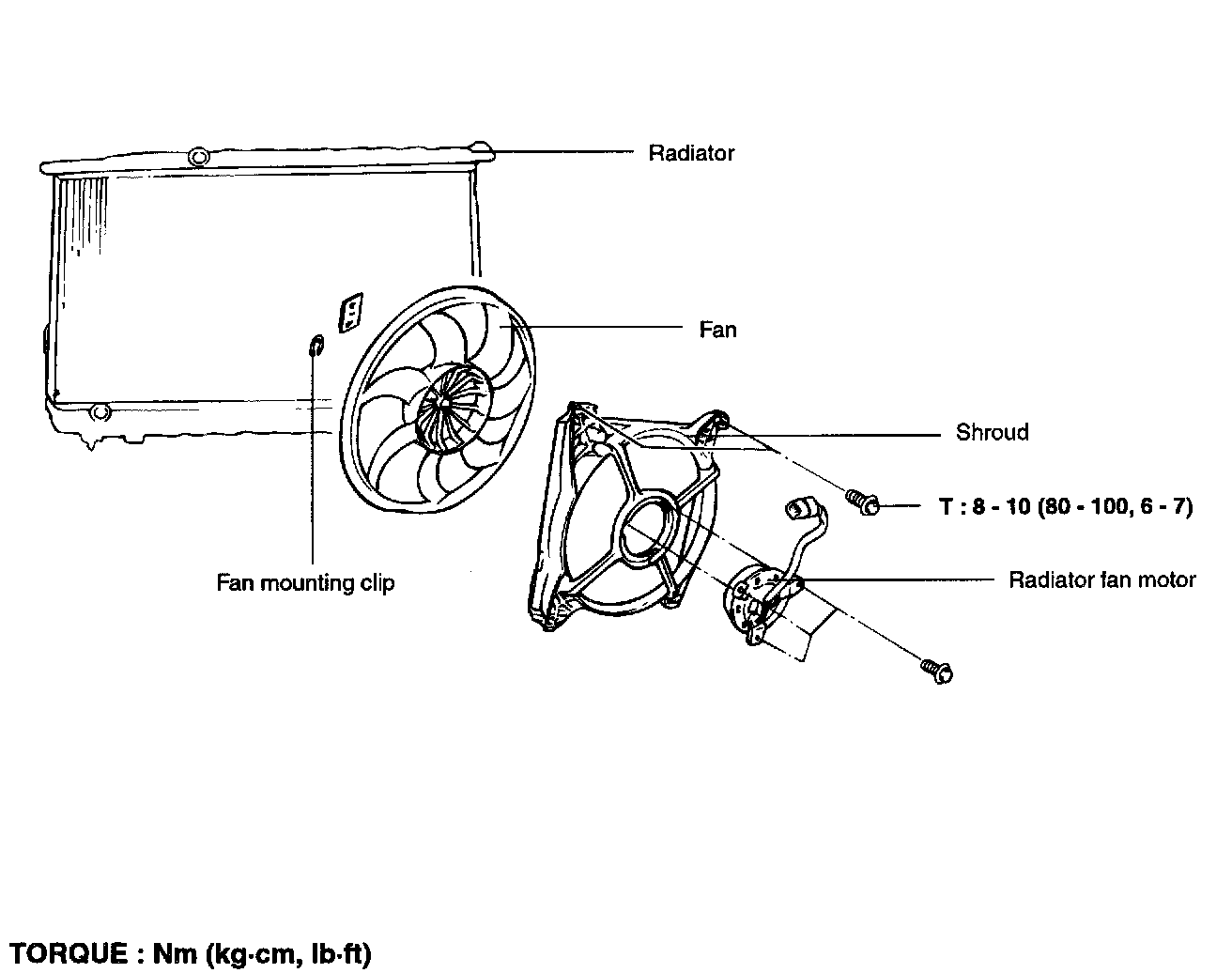 Radiator

Fan

Shroud

T : 8 - 10 (80 - 100, 6 - 7)

Fan mounting clip

Radiator fan motor

TORQUE : Nm (kg·cm, lb·ft)