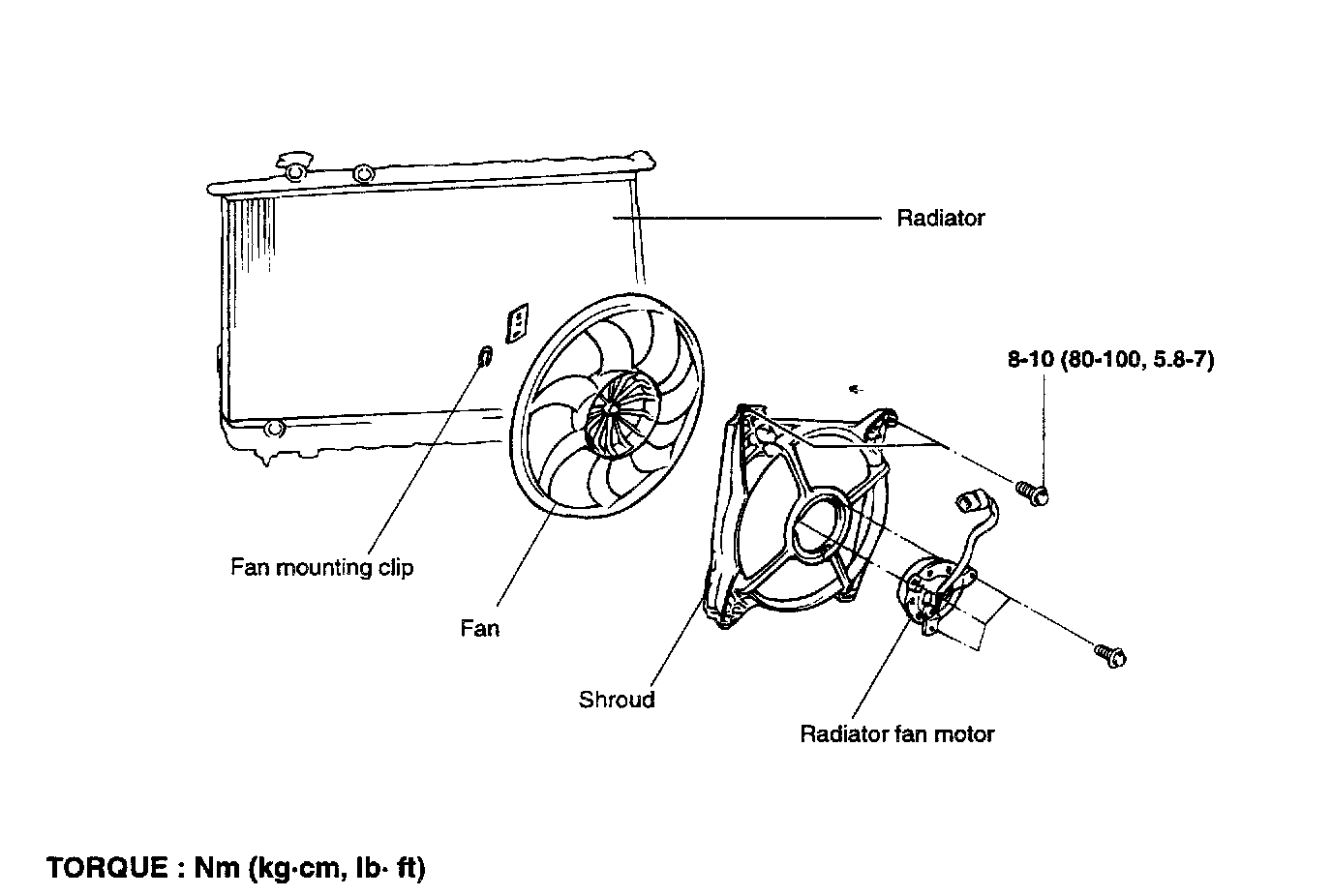 Radiator

8-10 (80-100, 5.8-7)

Fan mounting clip

Fan

Shroud

Radiator fan motor

TORQUE : Nm (kg·cm, lb· ft)