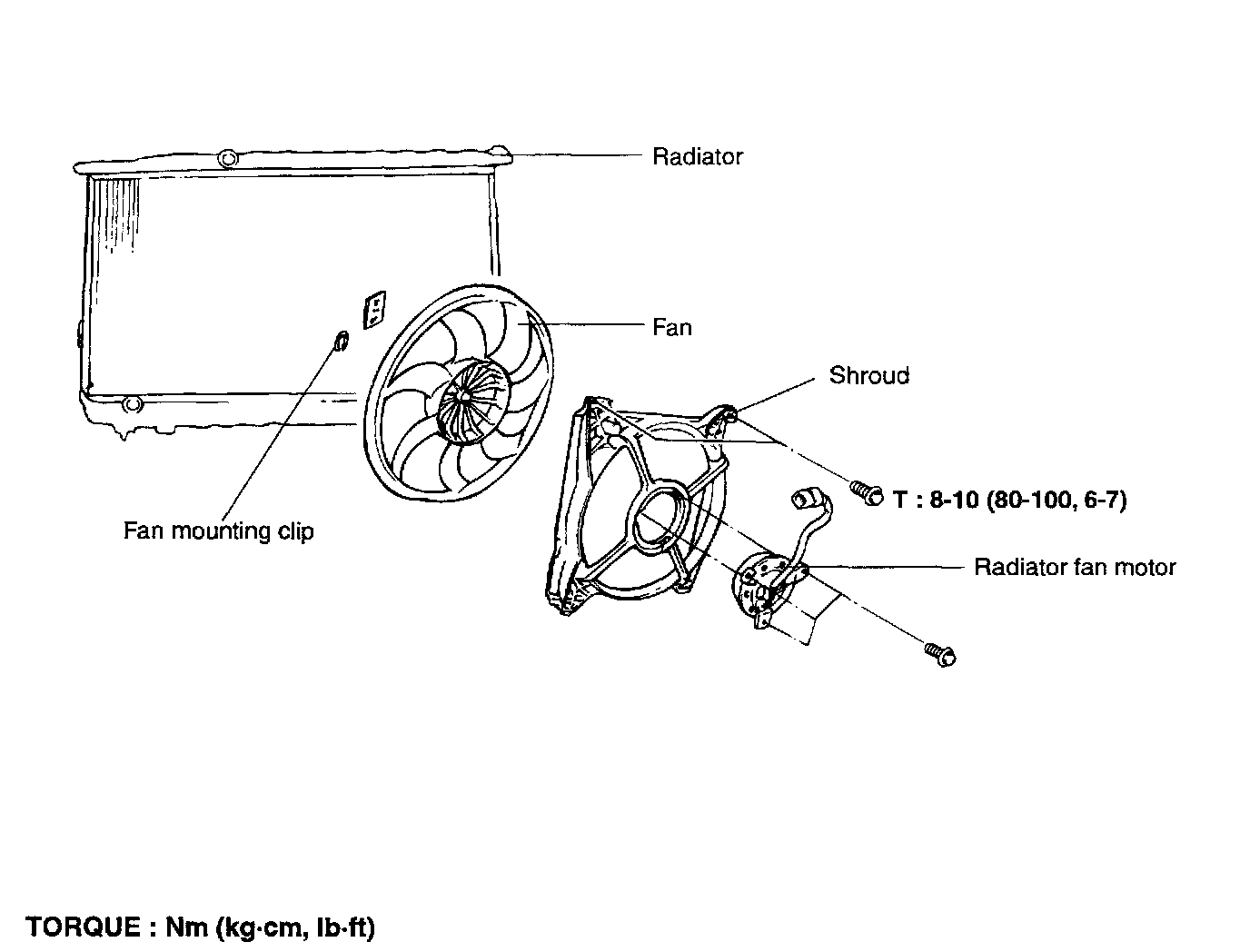 Radiator

Fan

Shroud

T : 8-10 (80-100, 6-7)

Fan mounting clip

Radiator fan motor

TORQUE : Nm (kg·cm, lb·ft)