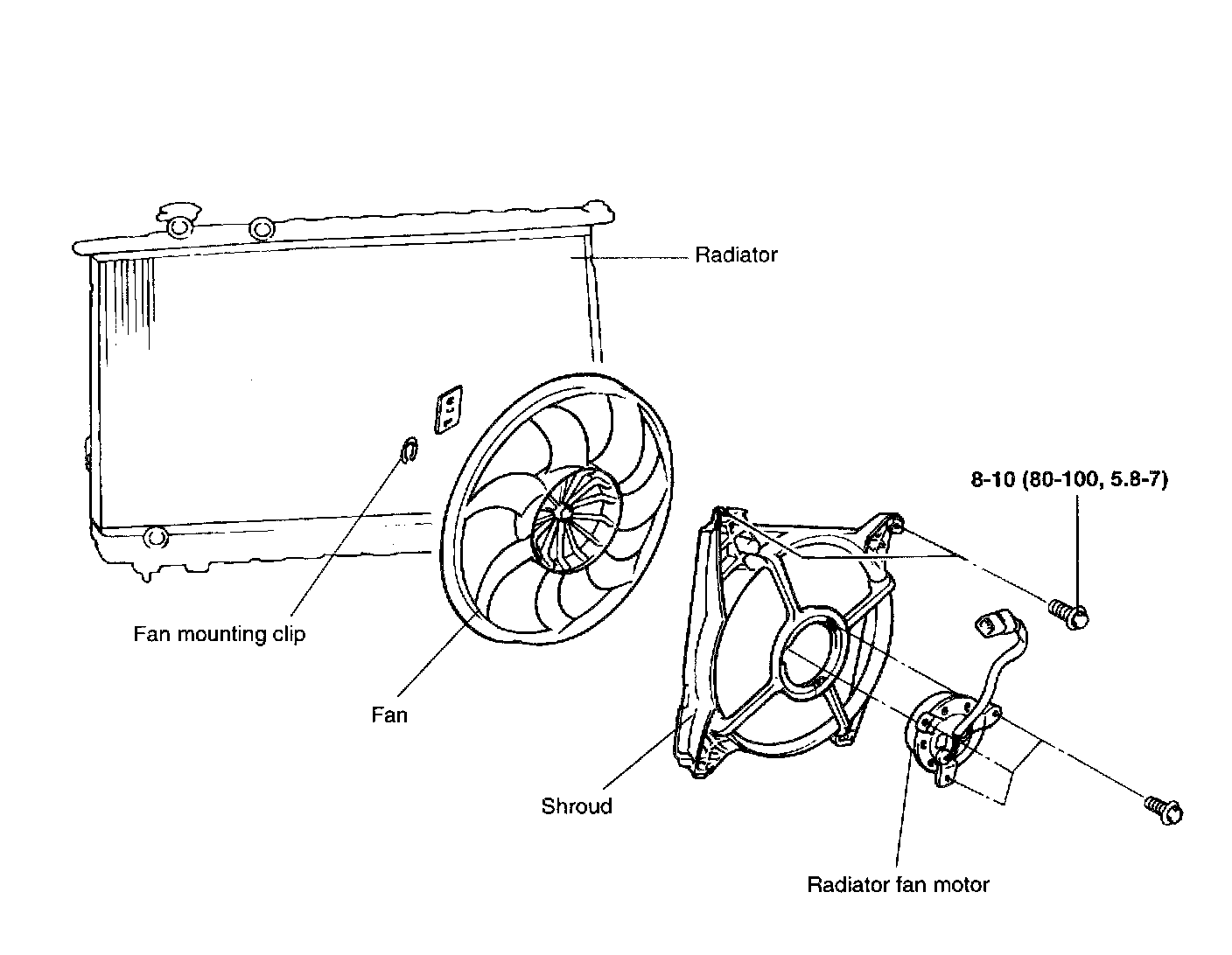 Radiator

8-10 (80-100, 5.8-7)

Fan mounting clip

Fan

Shroud

Radiator fan motor