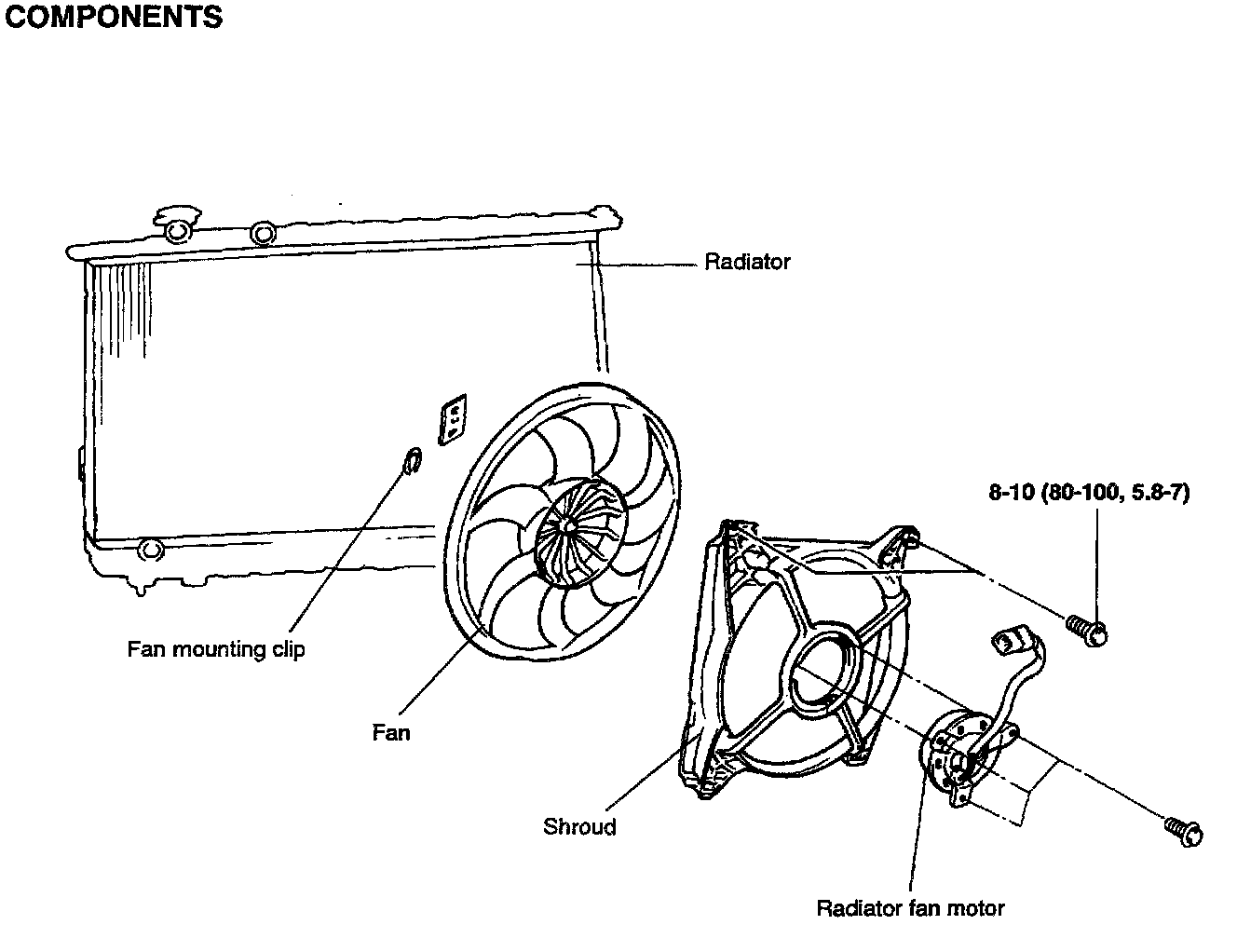 COMPONENTS

Radiator

8-10 (80-100, 5.8-7)

Fan mounting clip

Fan

Shroud

Radiator fan motor