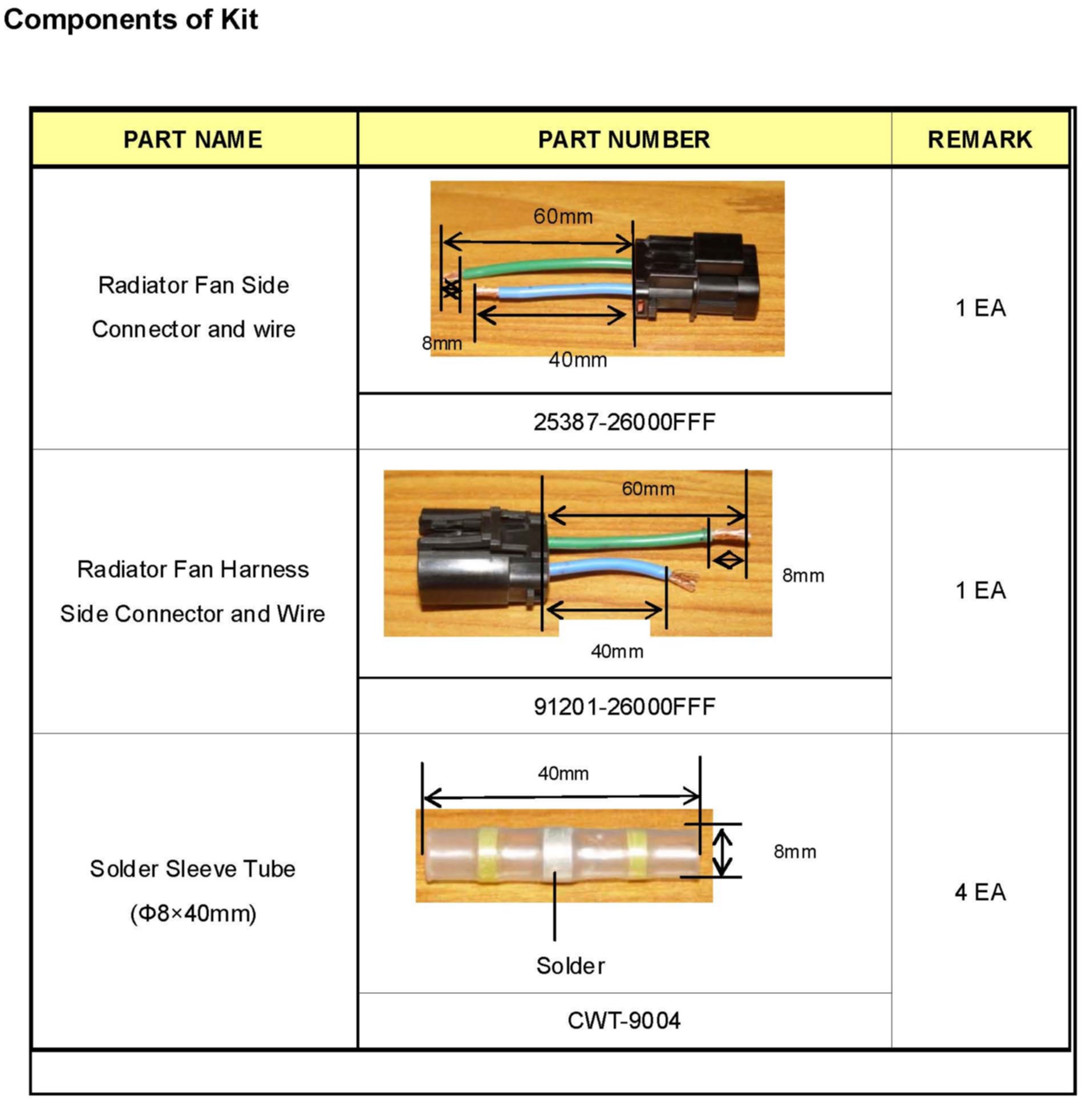 Components of Kit

| PART NAME | PART NUMBER | REMARK |
|---|---|---|
| Radiator Fan Side Connector and wire | 60mm 8mm 40mm 25387-26000FFF | 1 EA |
| Radiator Fan Harness Side Connector and Wire | 60mm 8mm 40mm 91201-26000FFF | 1 EA |
| Solder Sleeve Tube (Φ8×40mm) | 40mm 8mm Solder CWT-9004 | 4 EA |