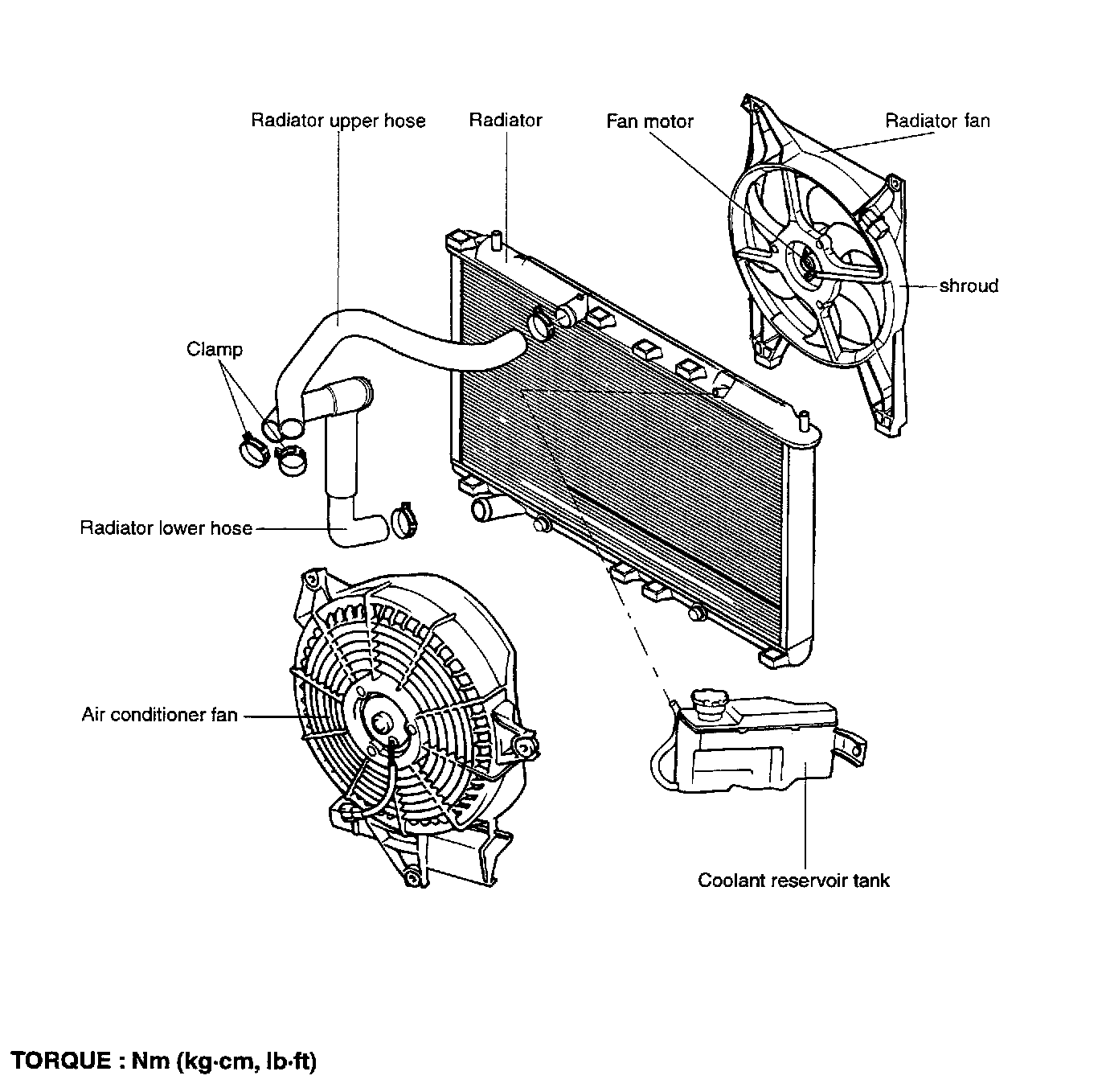 Radiator upper hose

Radiator

Fan motor

Radiator fan

shroud

Clamp

Radiator lower hose

Air conditioner fan

Coolant reservoir tank

TORQUE : Nm (kg·cm, lb·ft)