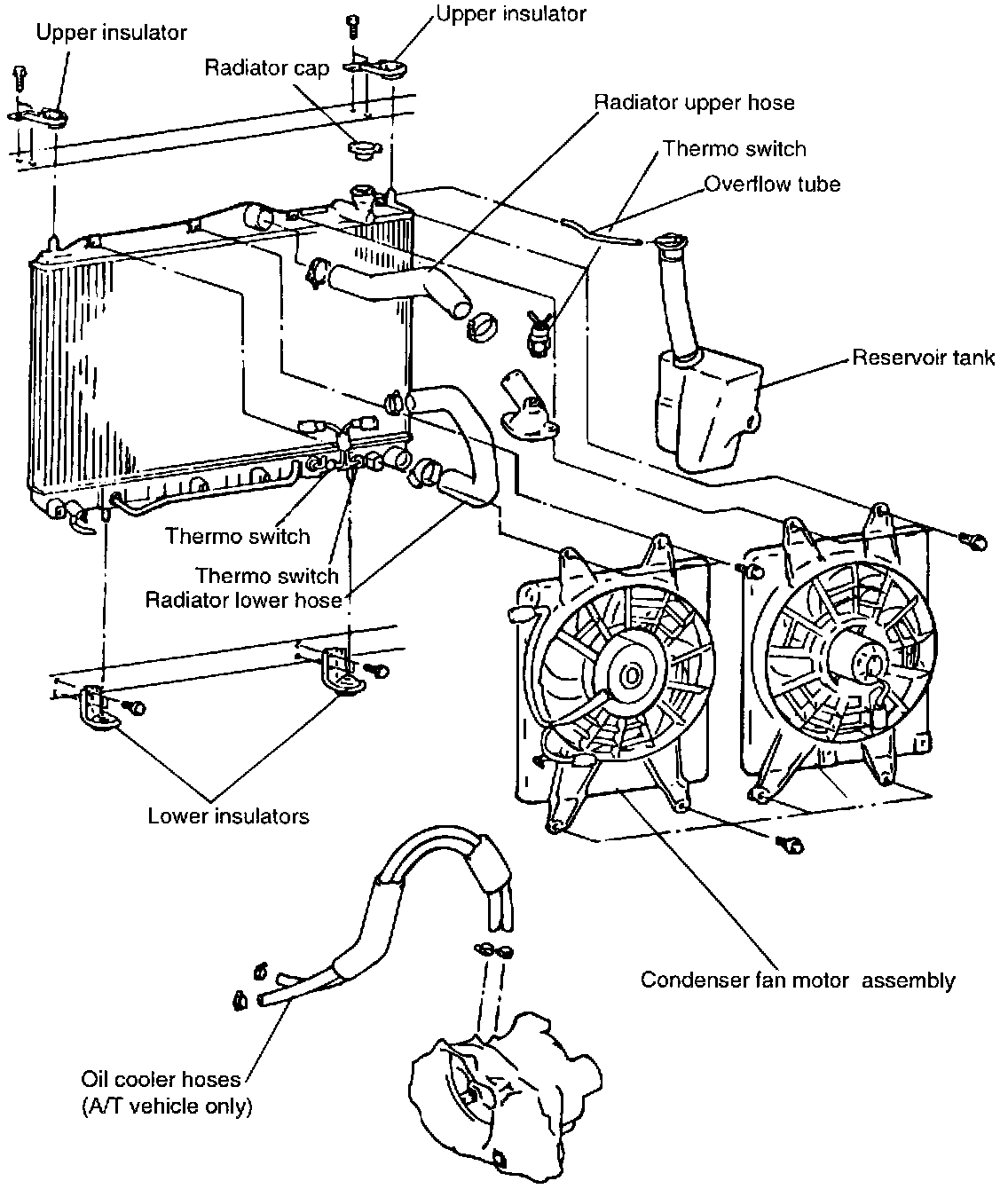 Upper insulator

Upper insulator

Radiator cap

Radiator upper hose

Thermo switch

Overflow tube

Reservoir tank

Thermo switch

Thermo switch
Radiator lower hose

Lower insulators

Condenser fan motor assembly

Oil cooler hoses
(A/T vehicle only)