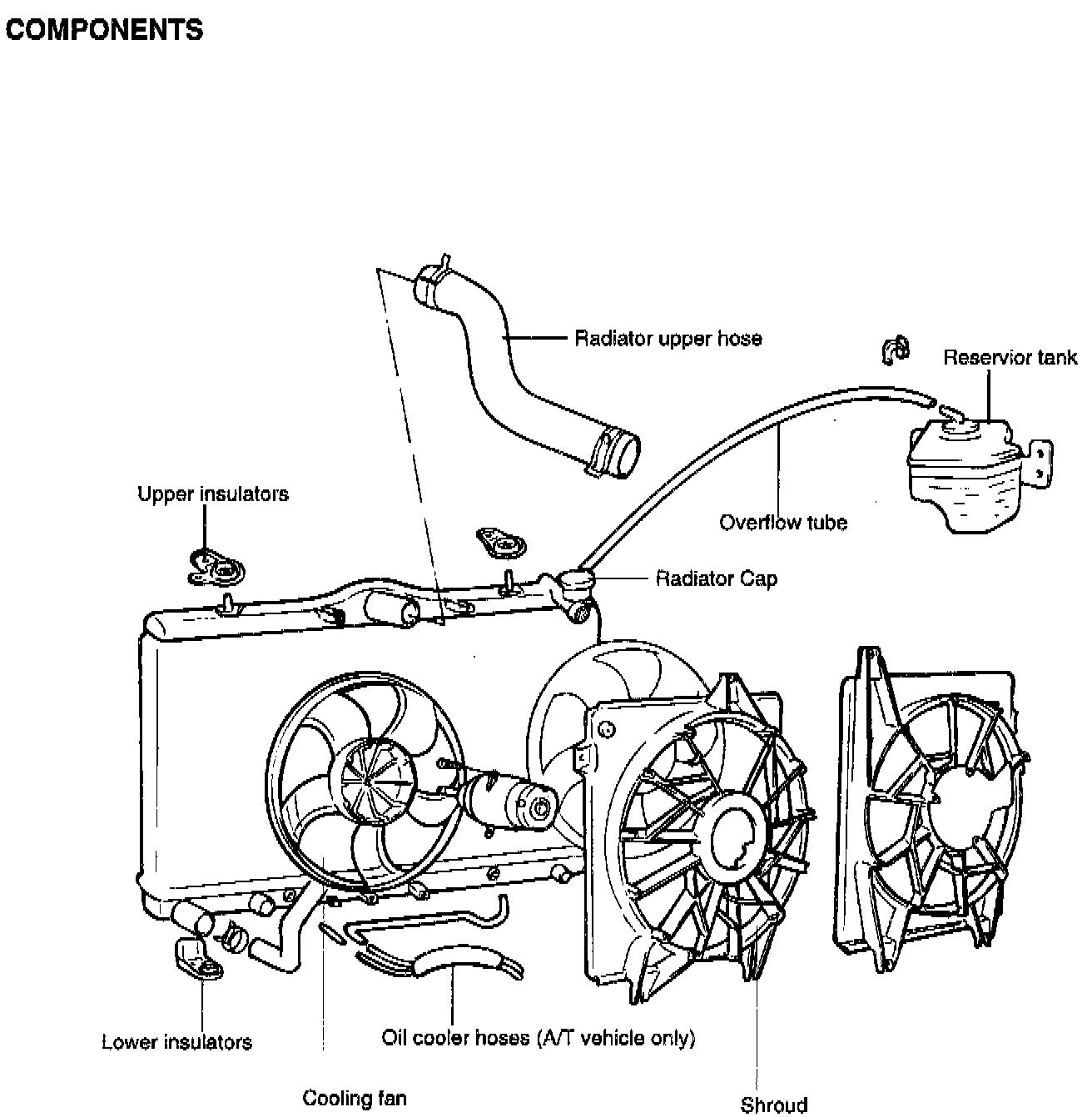 COMPONENTS

Radiator upper hose

Reservior tank

Upper insulators

Overflow tube

Radiator Cap

Lower insulators

Oil cooler hoses (A/T vehicle only)

Cooling fan

Shroud