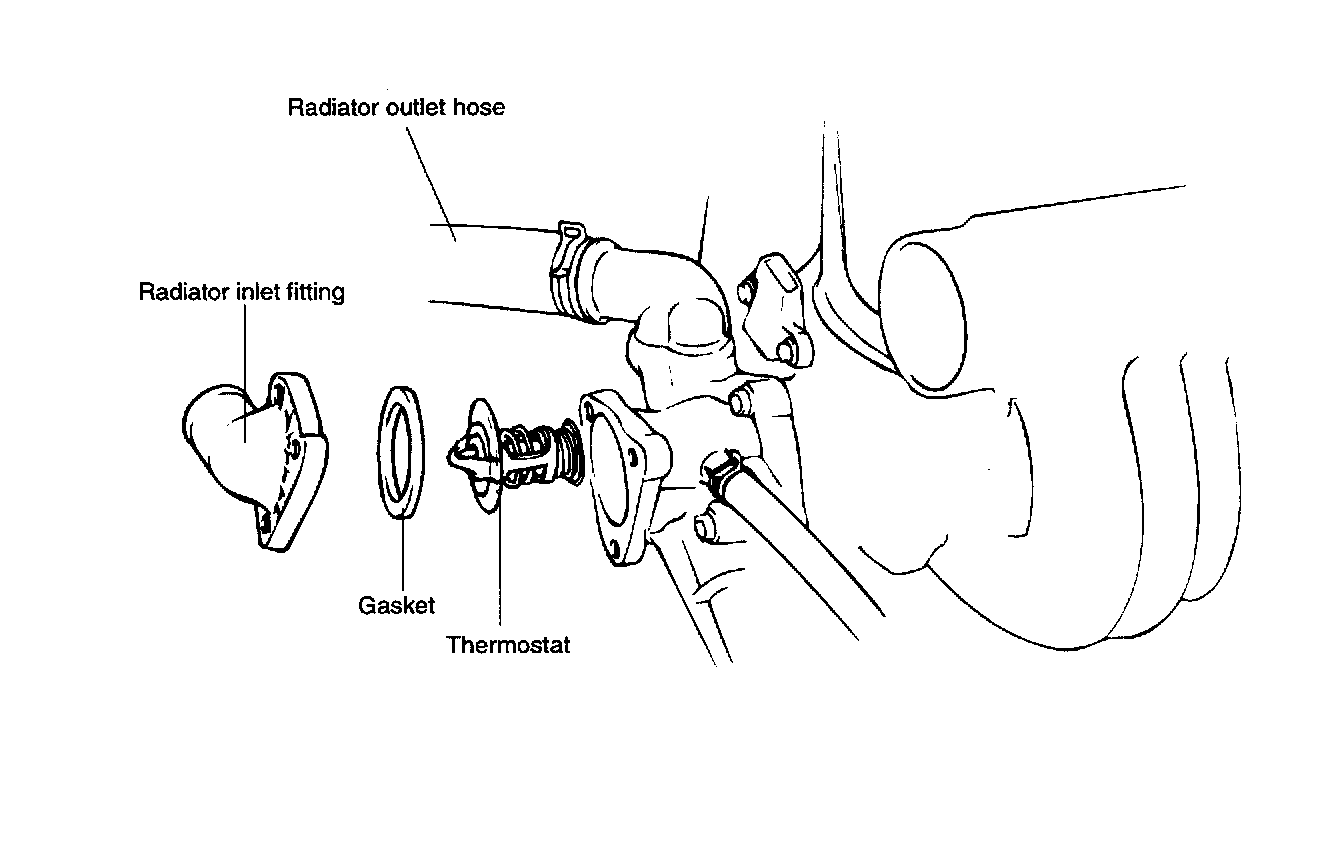 Radiator outlet hose
Radiator inlet fitting
Gasket
Thermostat