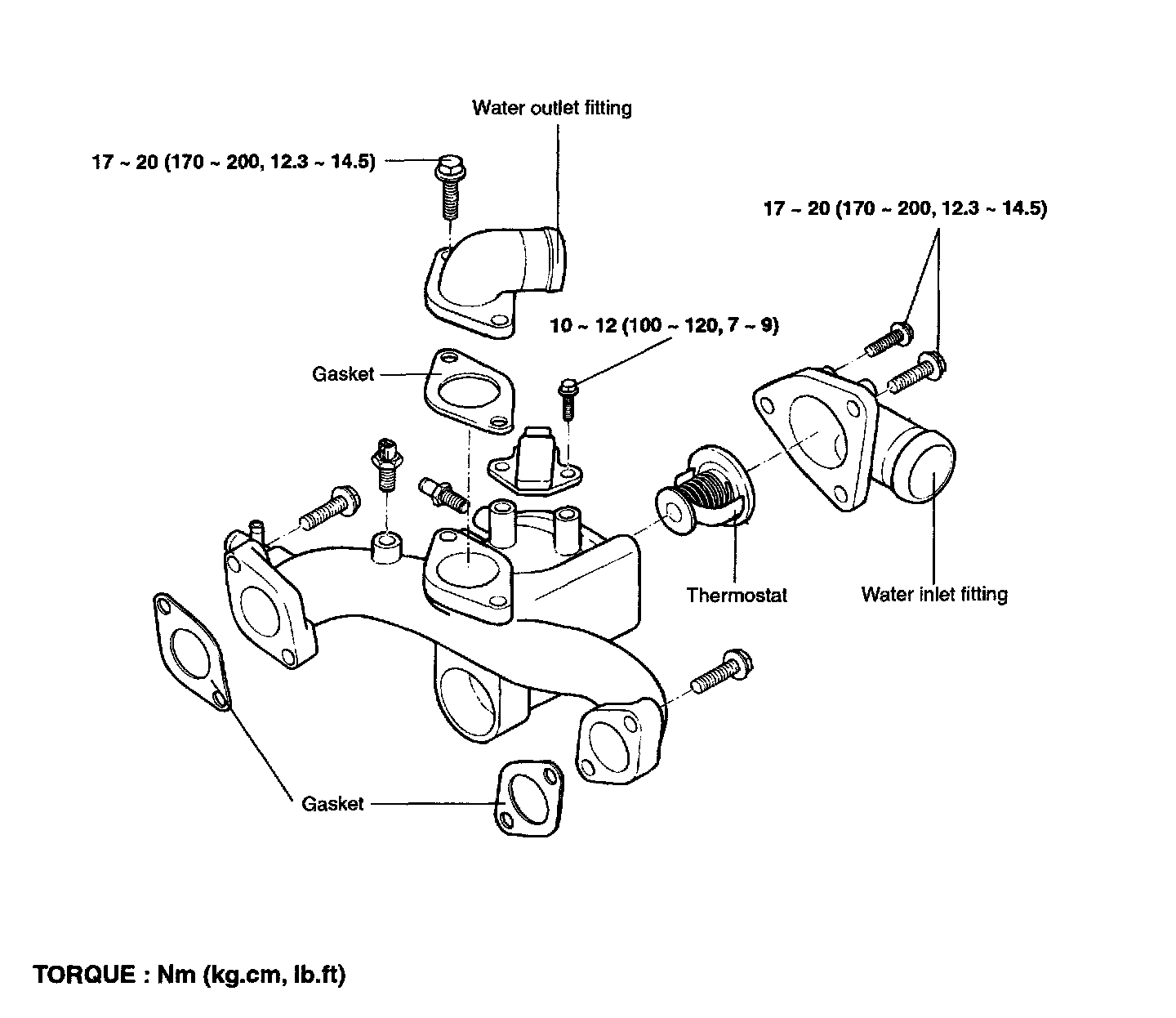 Water outlet fitting

17 ~ 20 (170 ~ 200, 12.3 ~ 14.5)

17 ~ 20 (170 ~ 200, 12.3 ~ 14.5)

10 ~ 12 (100 ~ 120, 7 ~ 9)

Gasket

Thermostat

Water inlet fitting

Gasket

TORQUE : Nm (kg.cm, lb.ft)