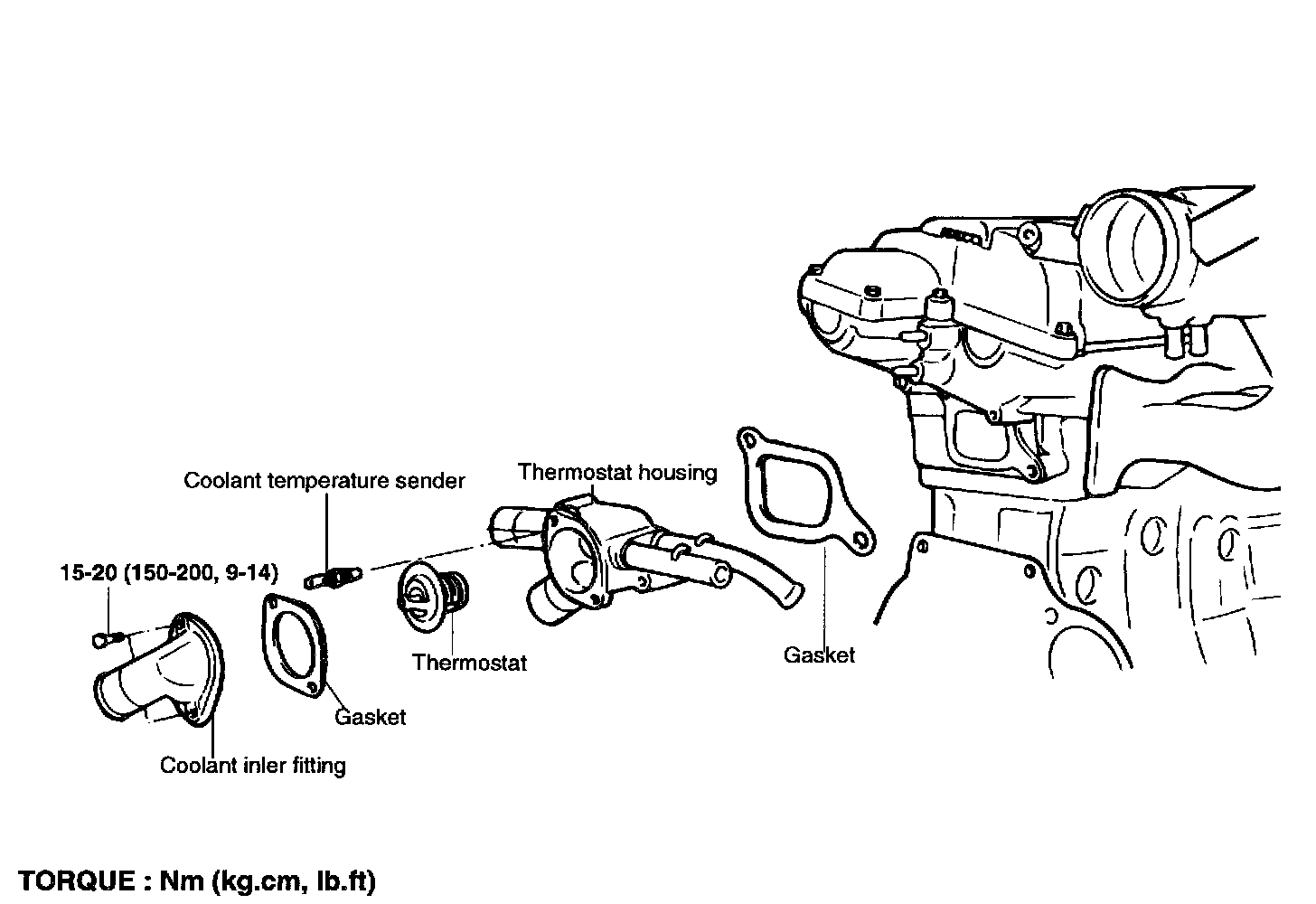 Coolant temperature sender

Thermostat housing

15-20 (150-200, 9-14)

Thermostat

Gasket

Gasket

Coolant inler fitting

TORQUE : Nm (kg.cm, lb.ft)