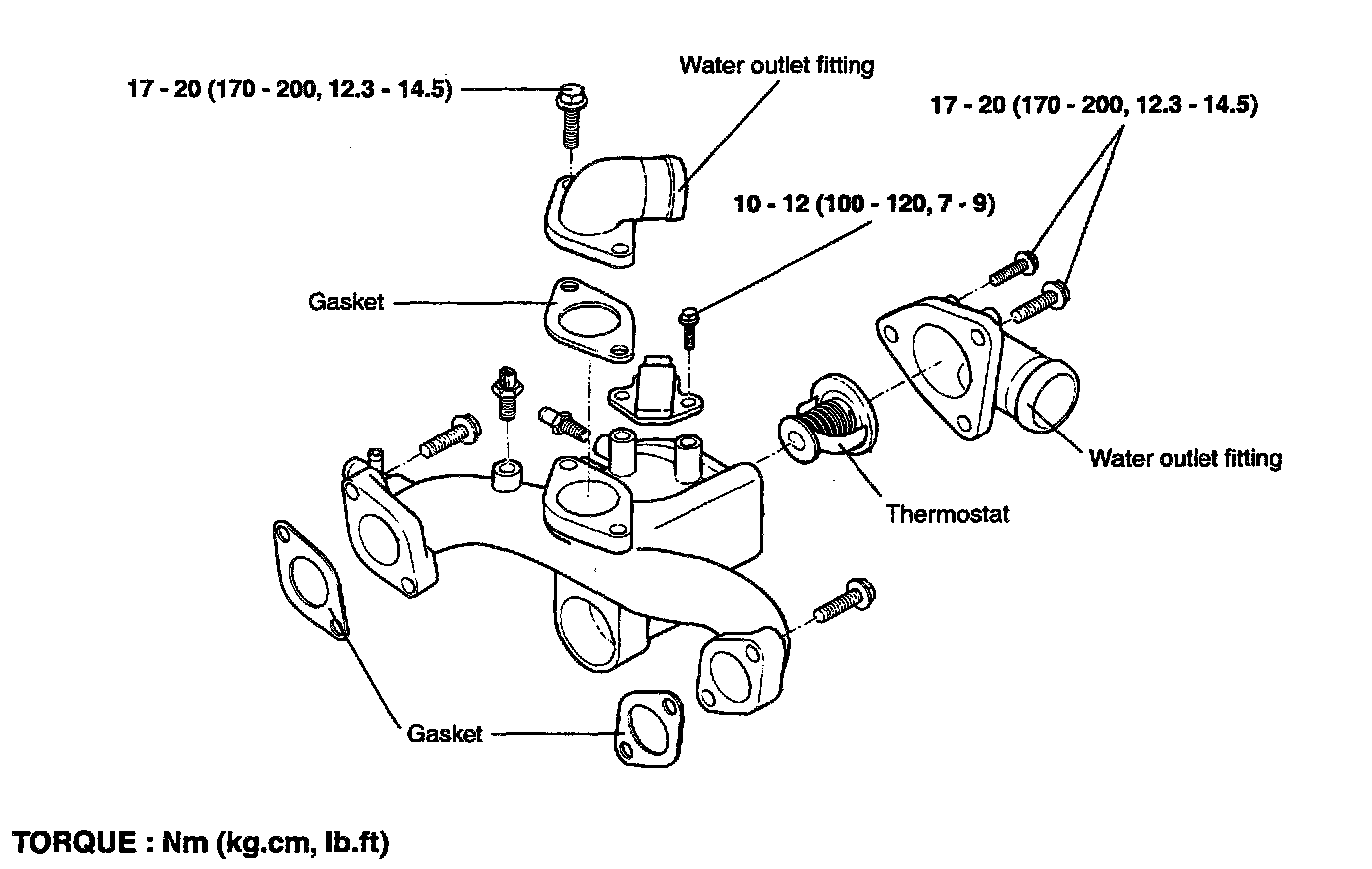 17 - 20 (170 - 200, 12.3 - 14.5)

Water outlet fitting

17 - 20 (170 - 200, 12.3 - 14.5)

10 - 12 (100 - 120, 7 - 9)

Gasket

Water outlet fitting

Thermostat

Gasket

TORQUE : Nm (kg.cm, lb.ft)