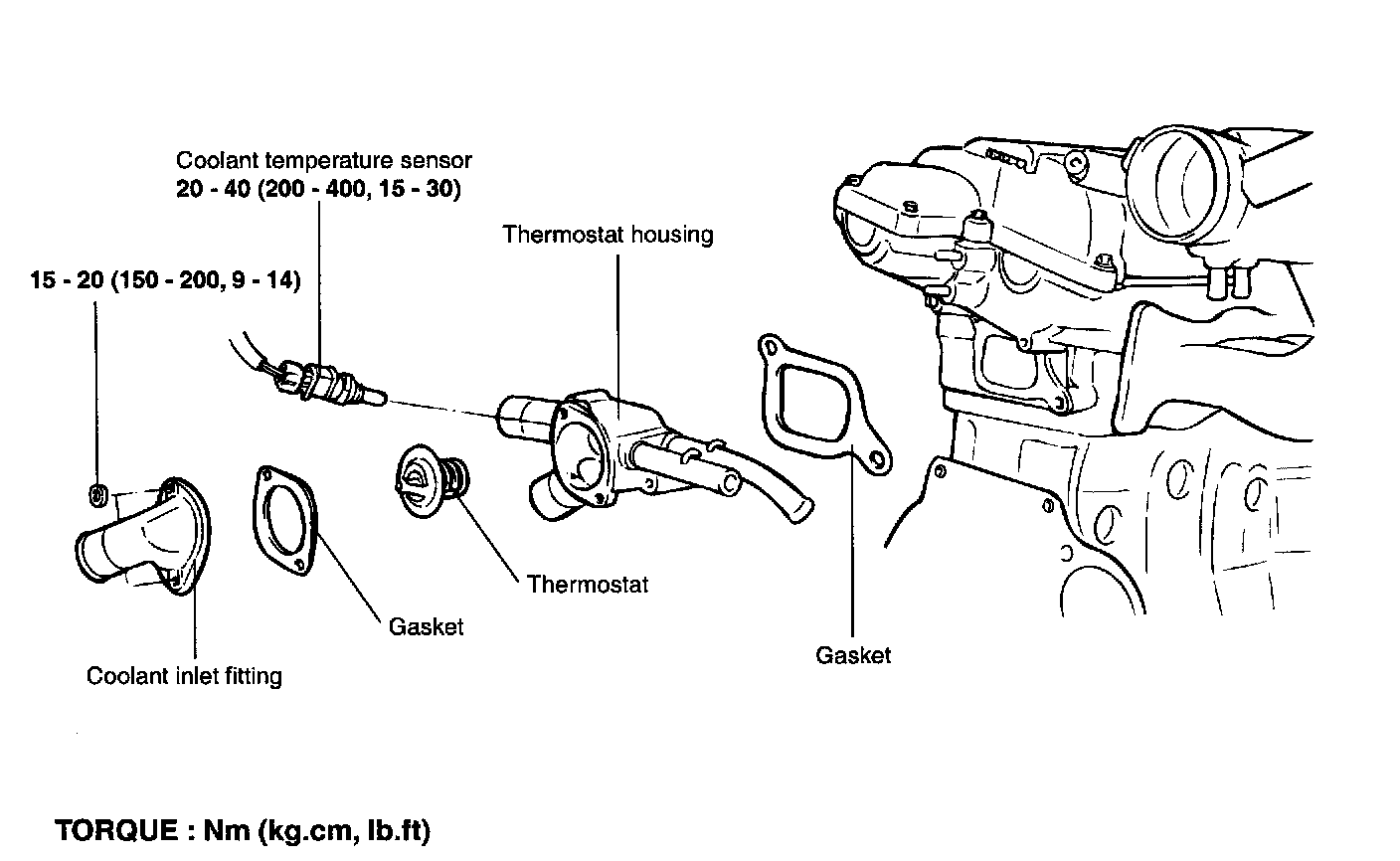 Coolant temperature sensor
20 - 40 (200 - 400, 15 - 30)

Thermostat housing

15 - 20 (150 - 200, 9 - 14)

Thermostat

Gasket

Gasket

Coolant inlet fitting

TORQUE : Nm (kg.cm, lb.ft)