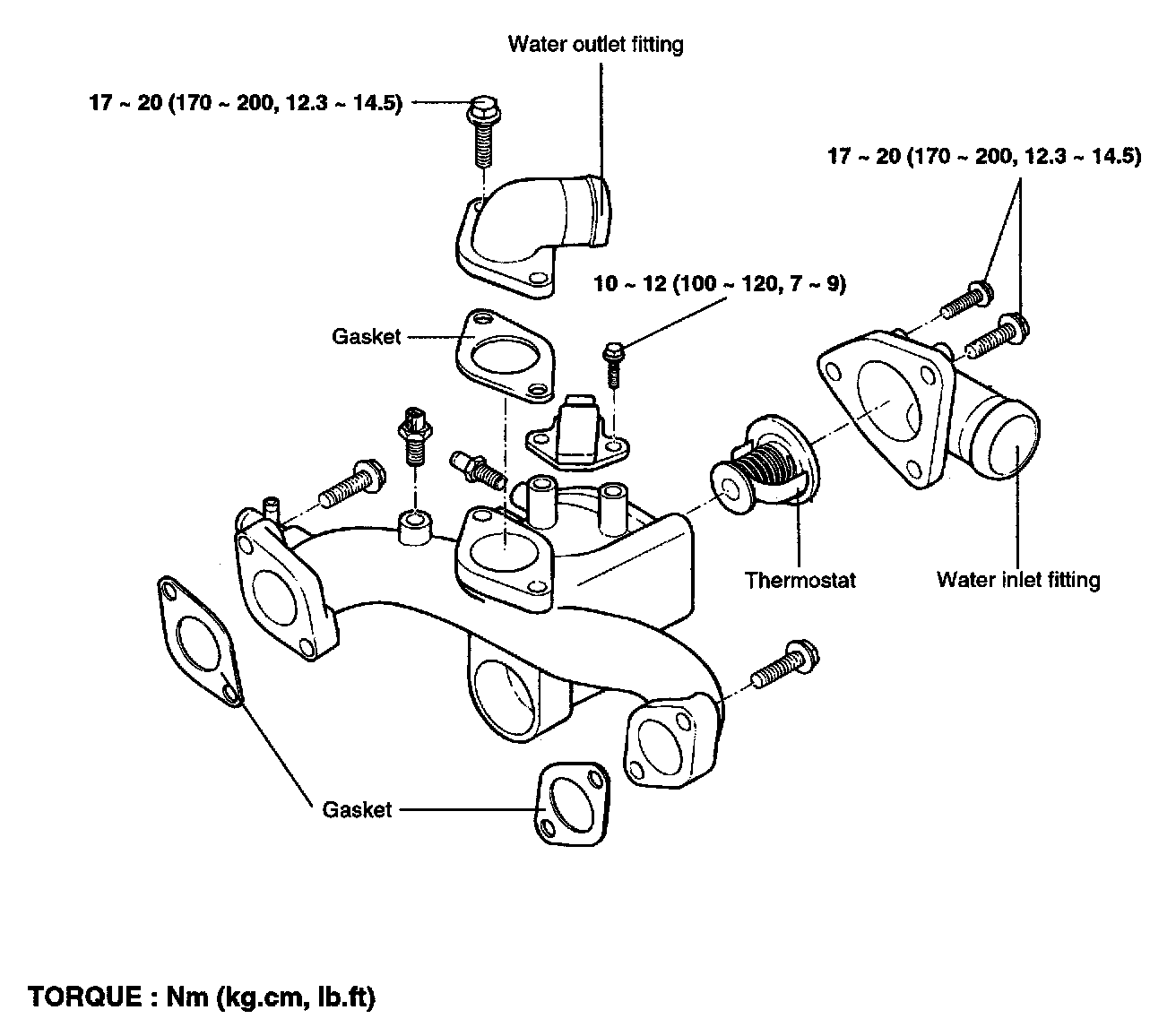 Water outlet fitting

17 ~ 20 (170 ~ 200, 12.3 ~ 14.5)

17 ~ 20 (170 ~ 200, 12.3 ~ 14.5)

10 ~ 12 (100 ~ 120, 7 ~ 9)

Gasket

Thermostat

Water inlet fitting

Gasket

TORQUE : Nm (kg.cm, lb.ft)