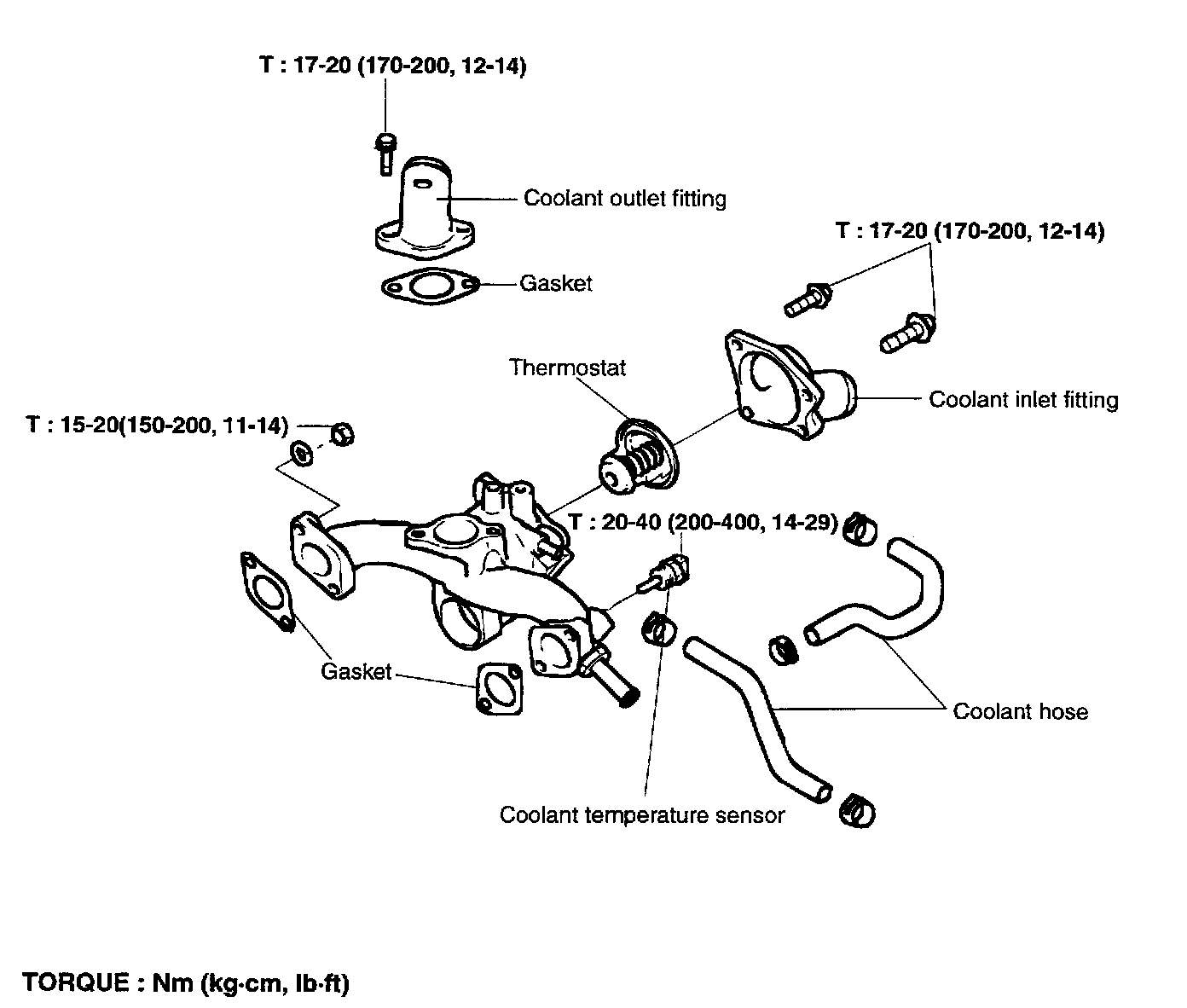 T : 17-20 (170-200, 12-14)

Coolant outlet fitting

T : 17-20 (170-200, 12-14)

Gasket

Thermostat

Coolant inlet fitting

T : 15-20(150-200, 11-14)

T : 20-40 (200-400, 14-29)

Gasket

Coolant hose

Coolant temperature sensor

TORQUE : Nm (kg·cm, lb·ft)